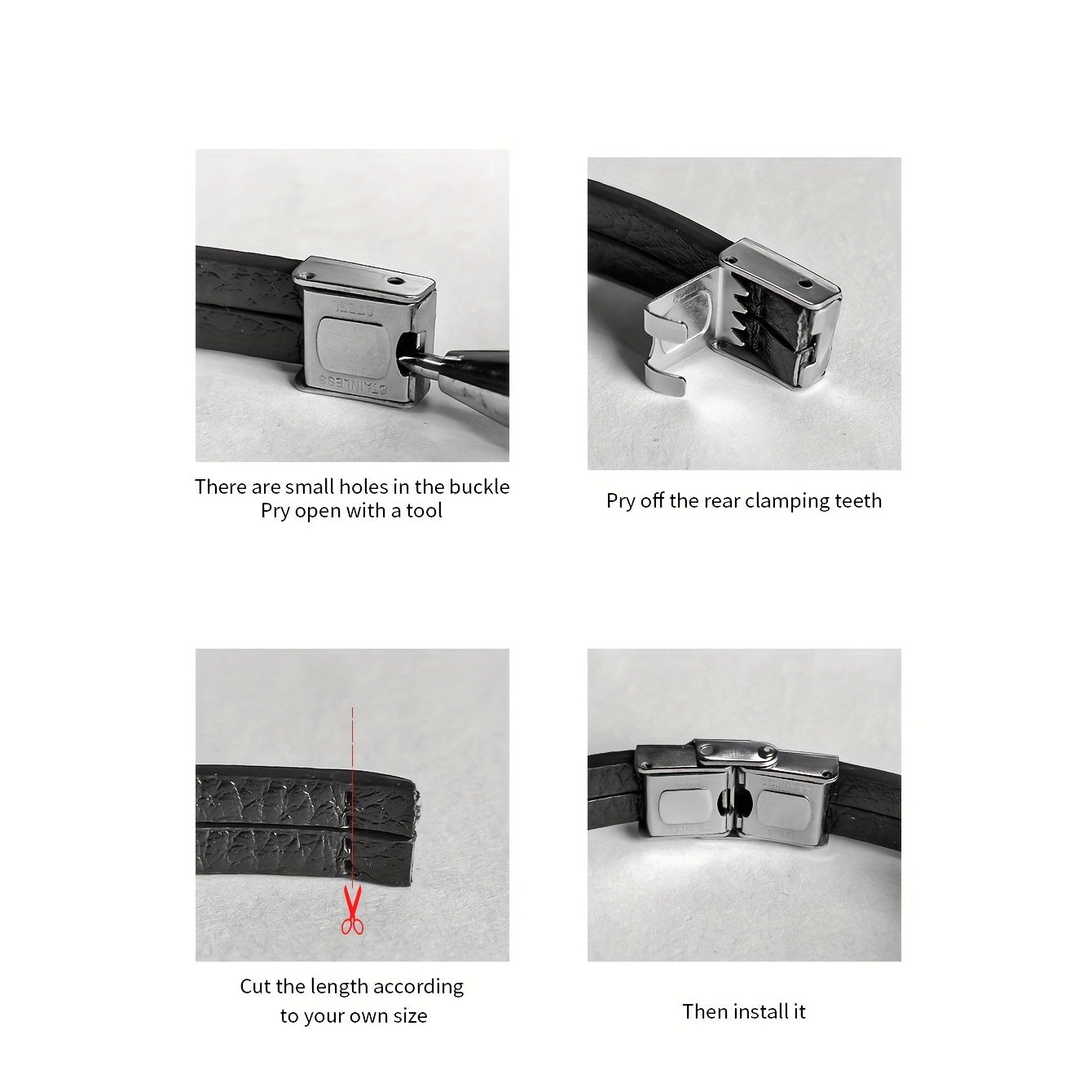 STEEL
STAINLESS

There are small holes in the buckle
Pry open with a tool

Pry off the rear clamping teeth

Cut the length according to your own size

STAINLESS
STEEL

Then install it