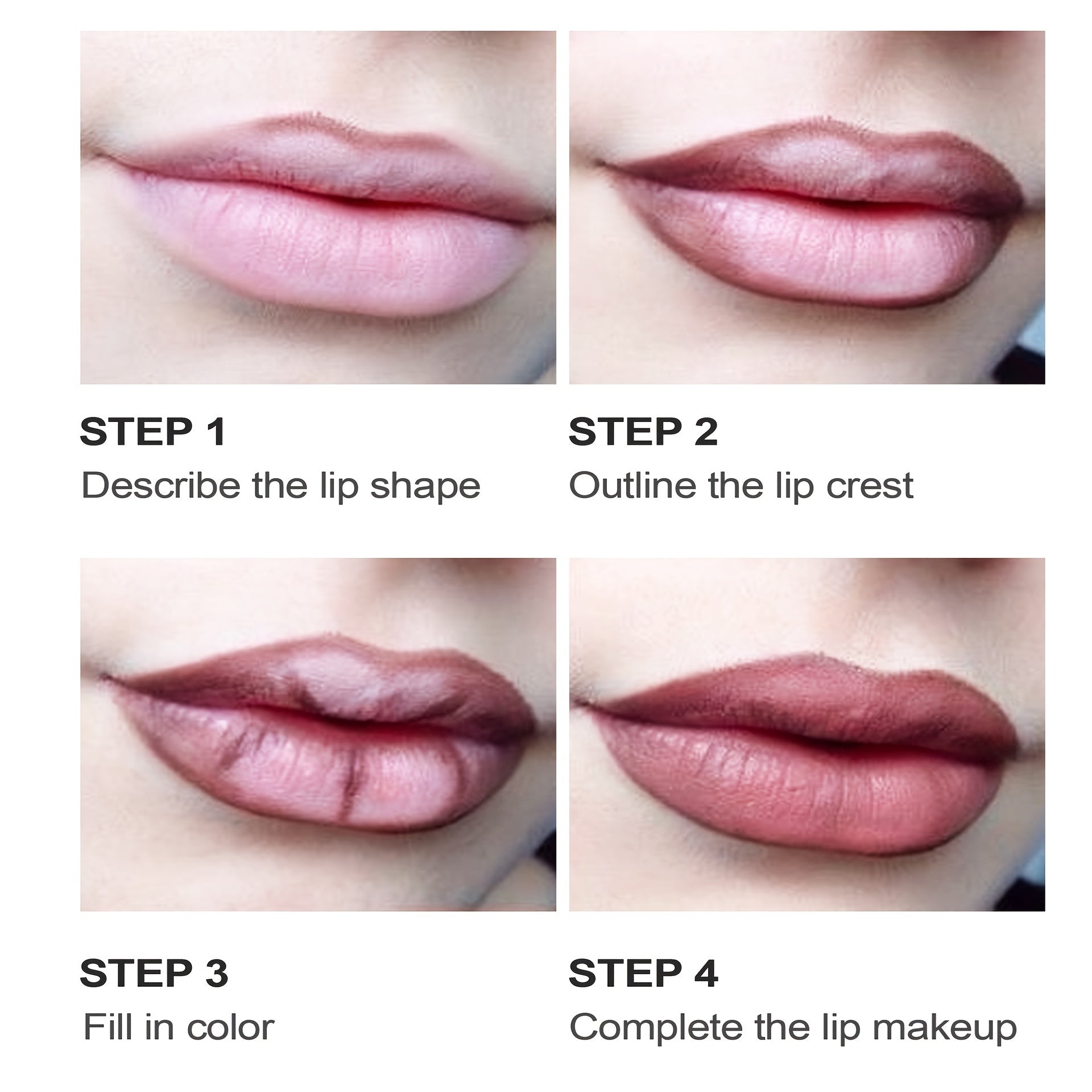 STEP 1
Describe the lip shape

STEP 2
Outline the lip crest

STEP 3
Fill in color

STEP 4
Complete the lip makeup