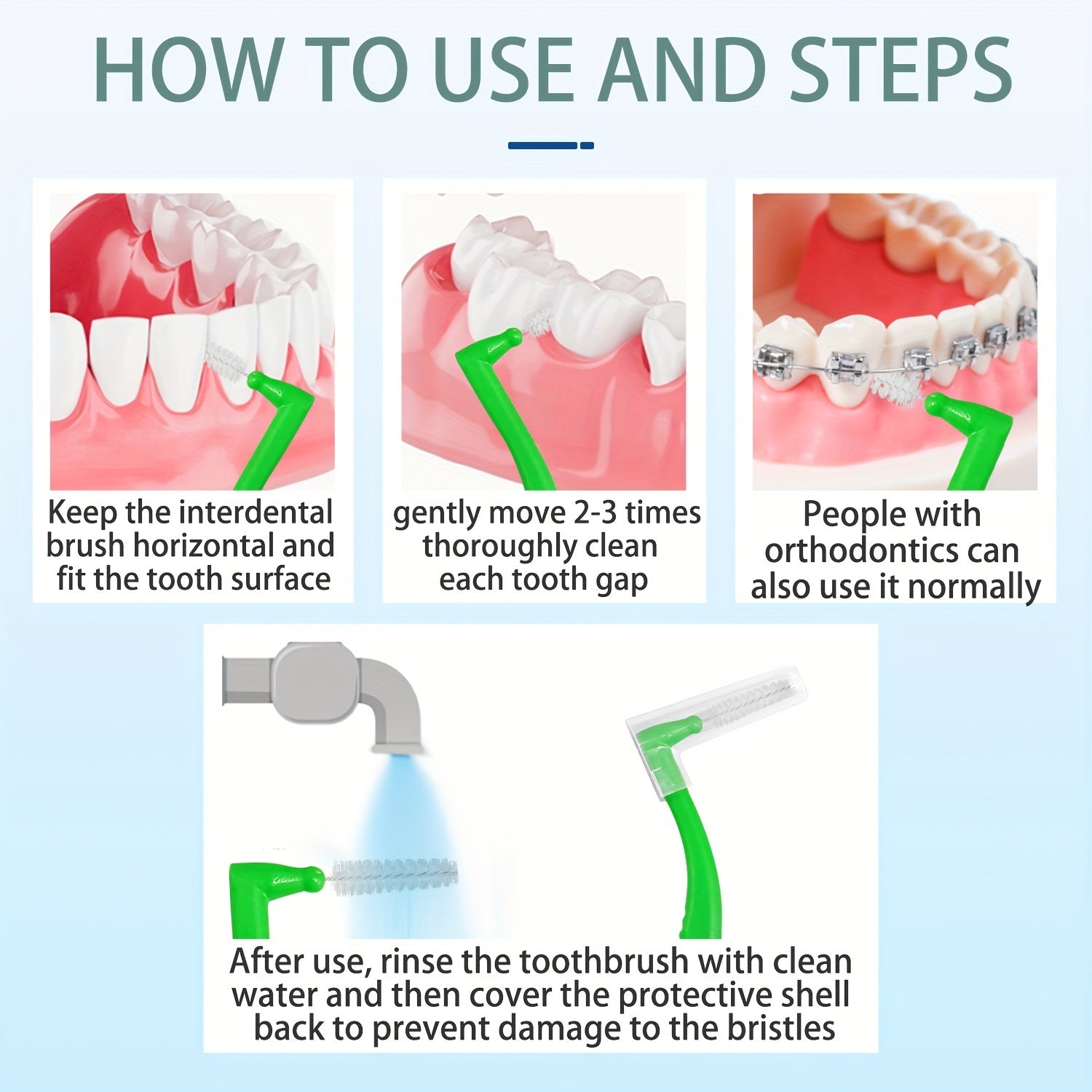 HOW TO USE AND STEPS

Keep the interdental brush horizontal and fit the tooth surface

gently move 2-3 times thoroughly clean each tooth gap

People with orthodontics can also use it normally

After use, rinse the toothbrush with clean water and then cover the protective shell back to prevent damage to the bristles