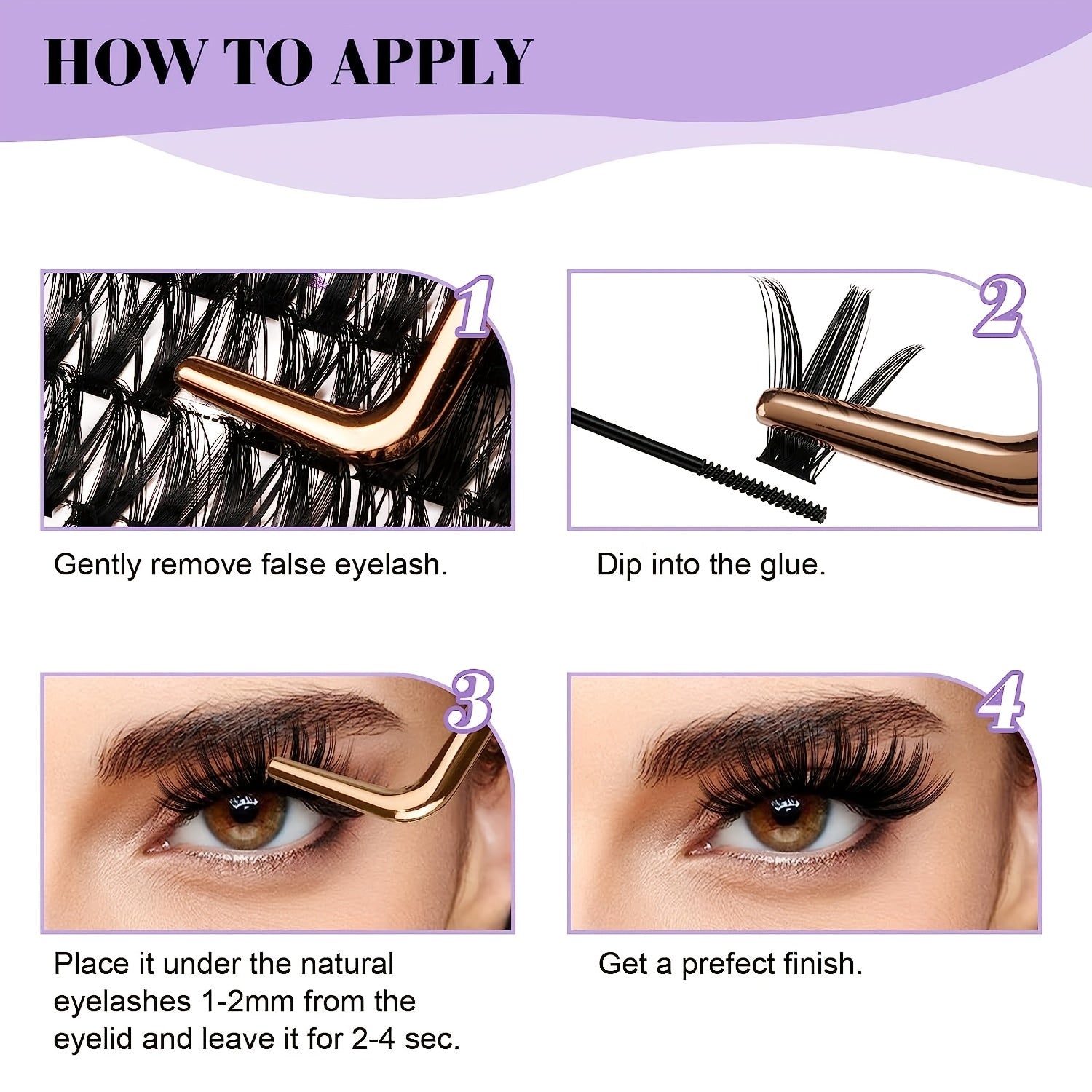 HOW TO APPLY

1

Gently remove false eyelash.

2

Dip into the glue.

3

Place it under the natural eyelashes 1-2mm from the eyelid and leave it for 2-4 sec.

4

Get a prefect finish.