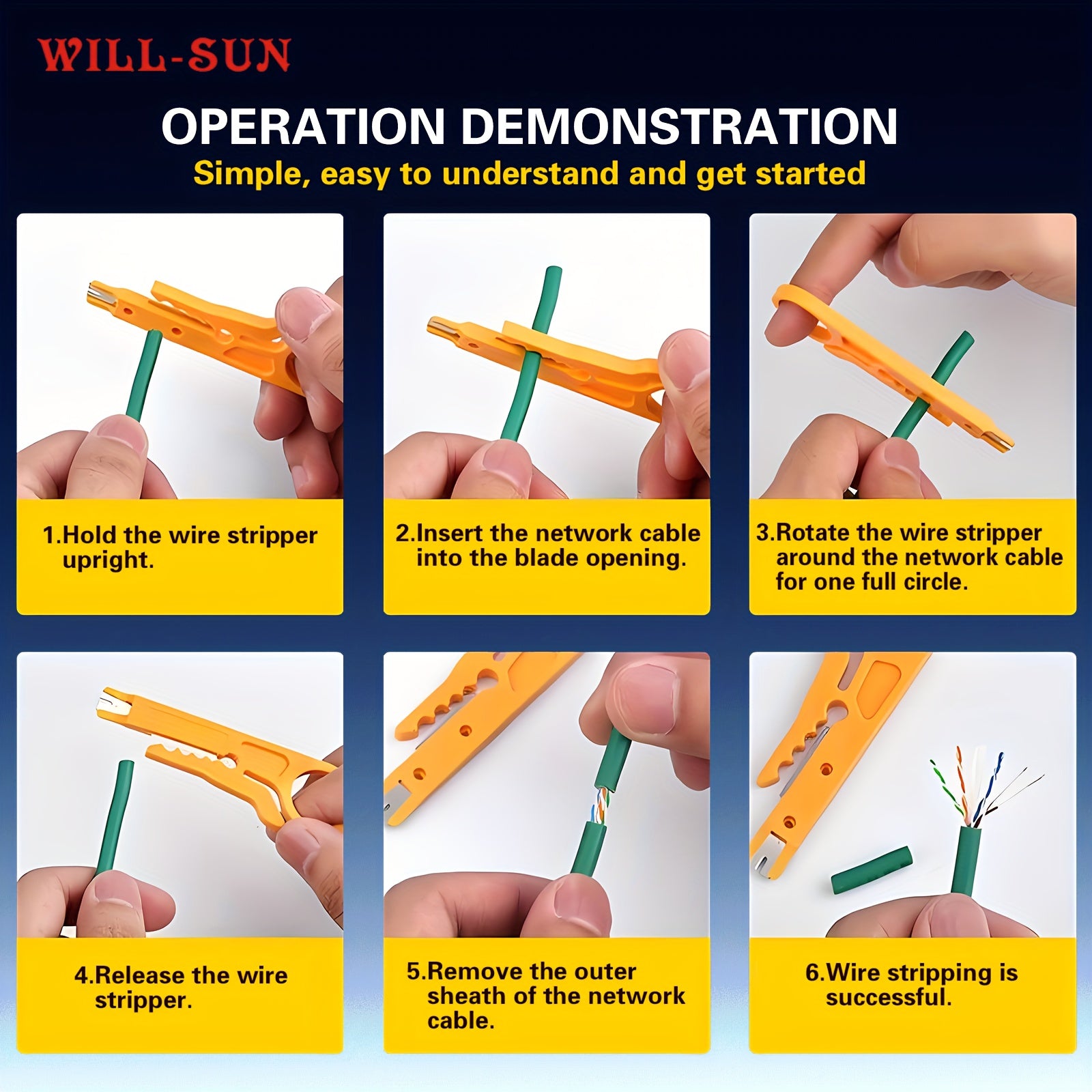 WILL-SUN

OPERATION DEMONSTRATION
Simple, easy to understand and get started

1.Hold the wire stripper upright.

2.Insert the network cable into the blade opening.

3.Rotate the wire stripper around the network cable for one full circle.

4.Release the wire stripper.

5.Remove the outer sheath of the network cable.

6.Wire stripping is successful.