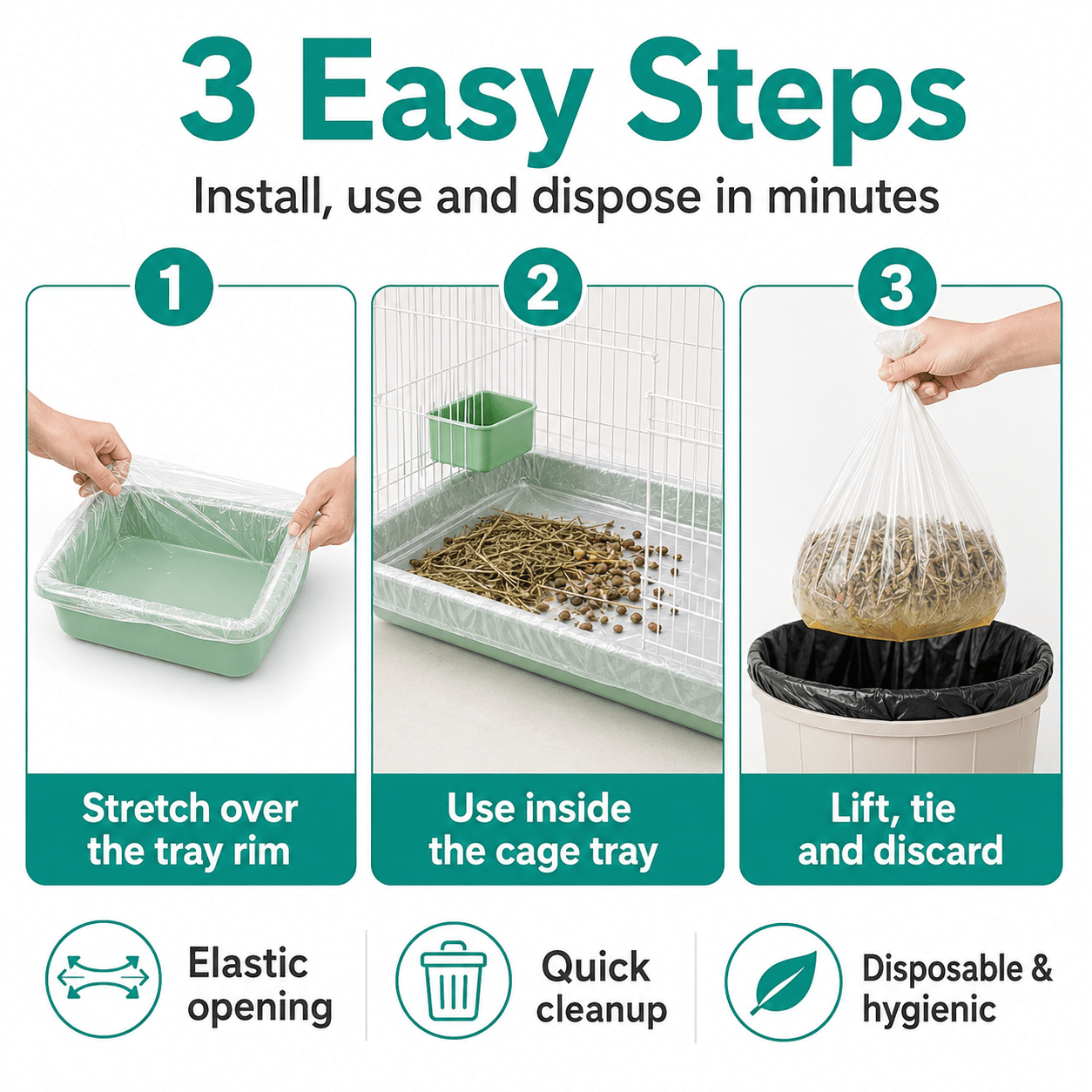 3 Easy Steps

Install, use and dispose in minutes

1

Stretch over the tray rim

2

Use inside the cage tray

3

Lift, tie and discard

Elastic opening

Quick cleanup

Disposable & hygienic