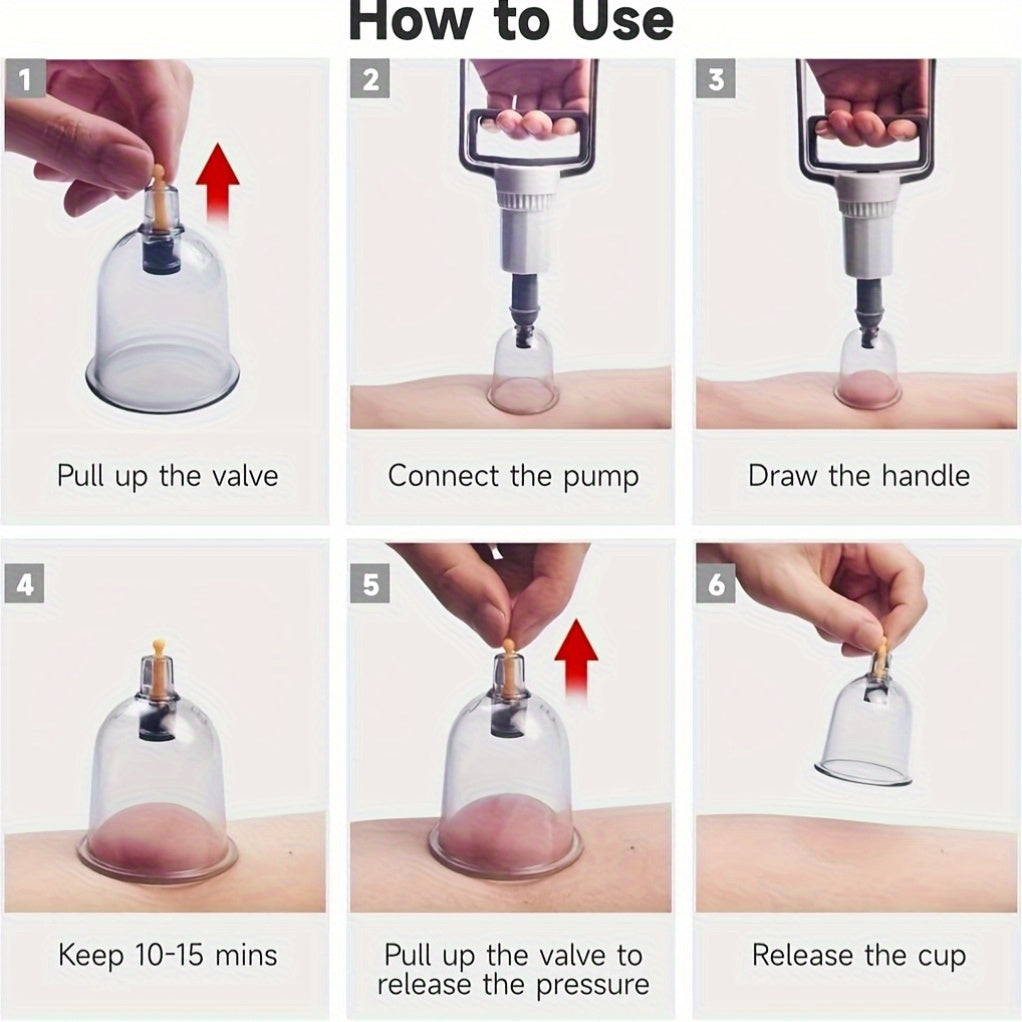 How to Use

1

Pull up the valve

2

Connect the pump

3

Draw the handle

4

Keep 10-15 mins

5

Pull up the valve to release the pressure

6

Release the cup