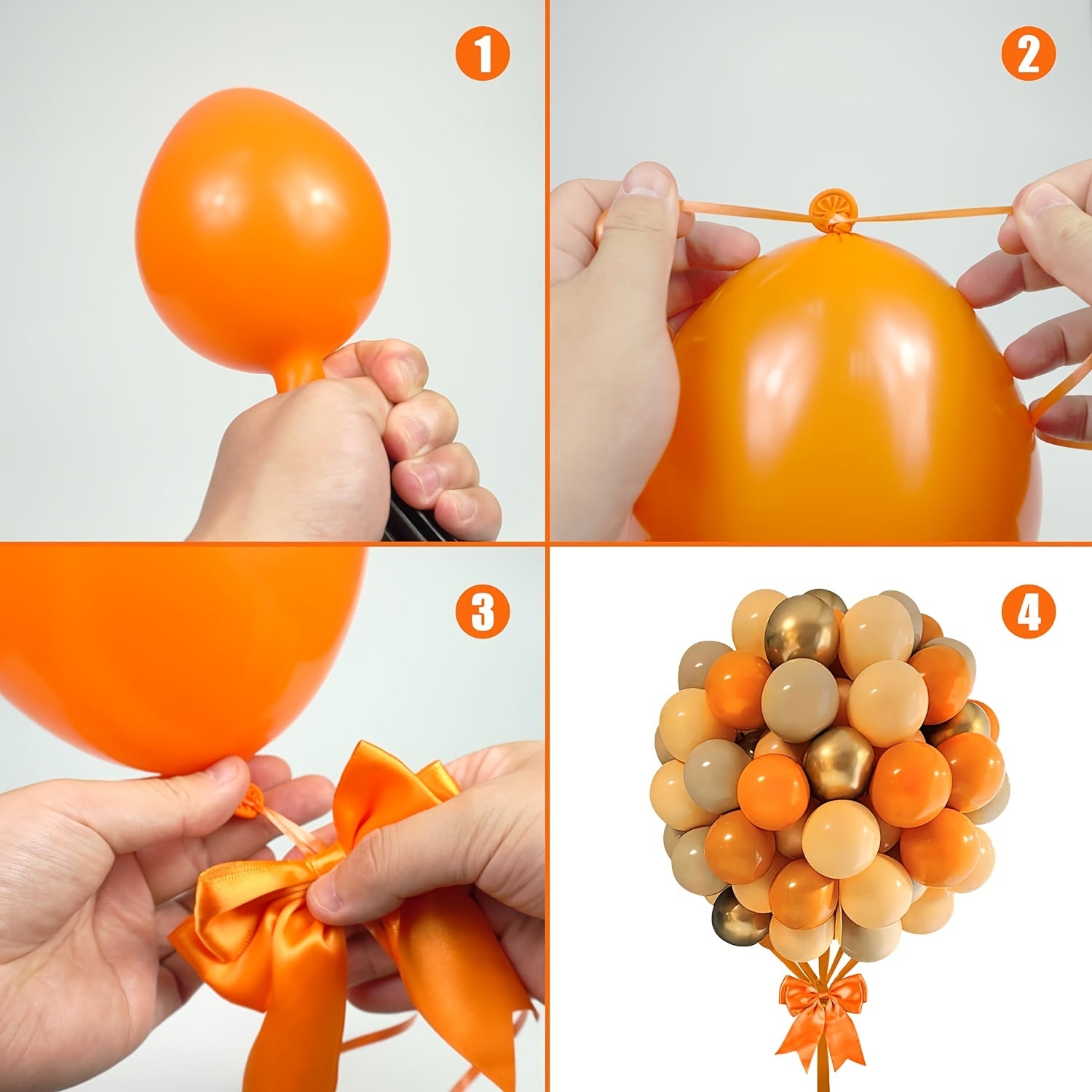 1

2

3

4