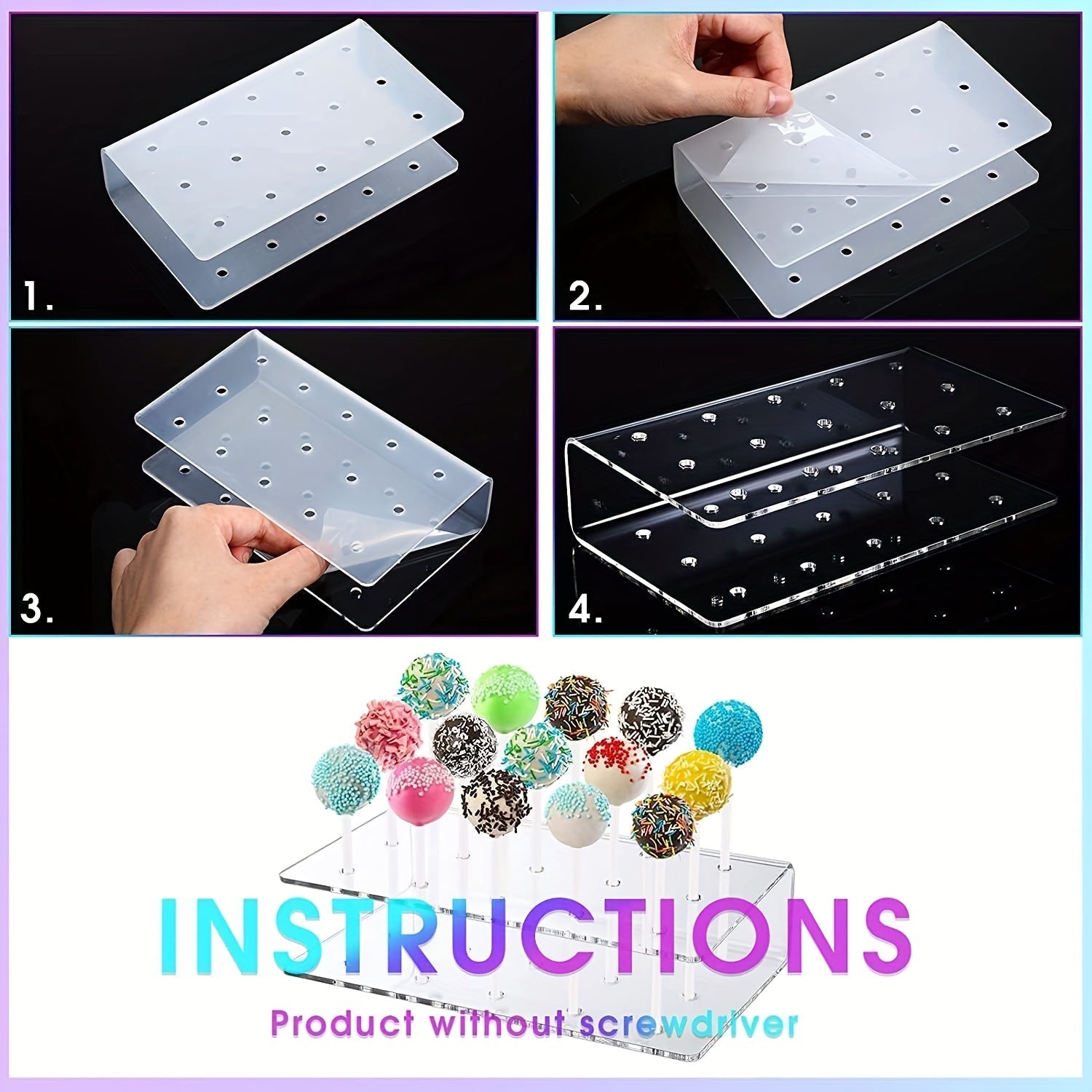 1.

2.

3.

4.

INSTRUCTIONS

Product without screwdriver