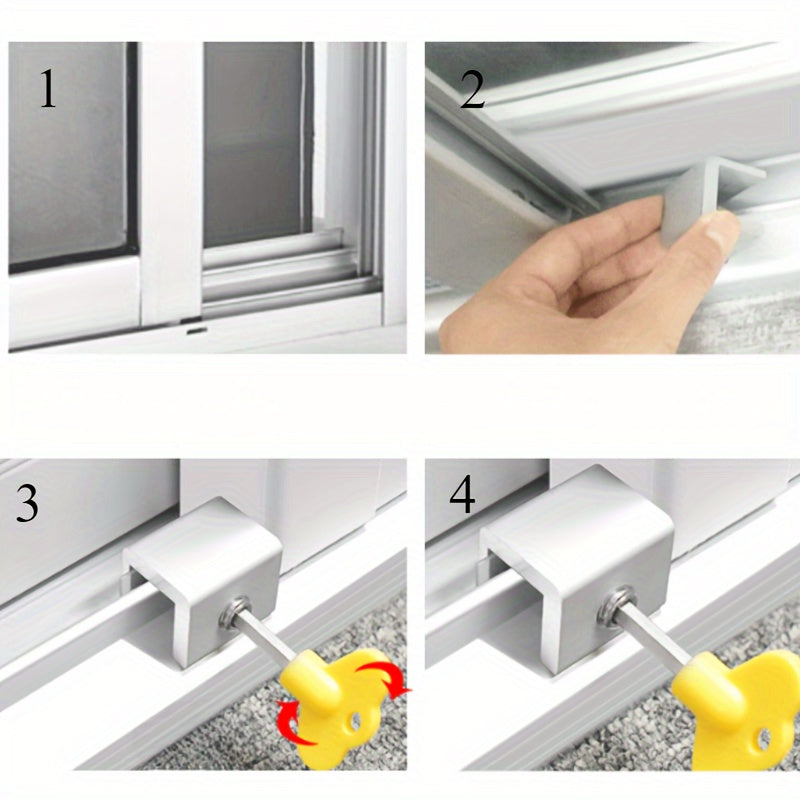 1

2

3

4