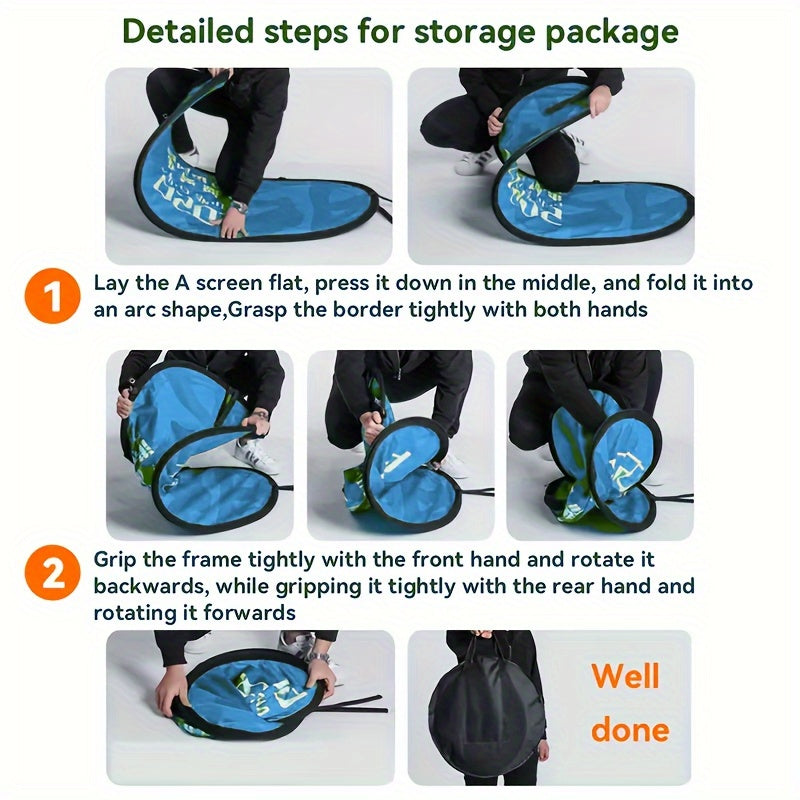 Detailed steps for storage package

1 Lay the A screen flat, press it down in the middle, and fold it into an arc shape,Grasp the border tightly with both hands

2 Grip the frame tightly with the front hand and rotate it backwards, while gripping it tightly with the rear hand and rotating it forwards

Well done