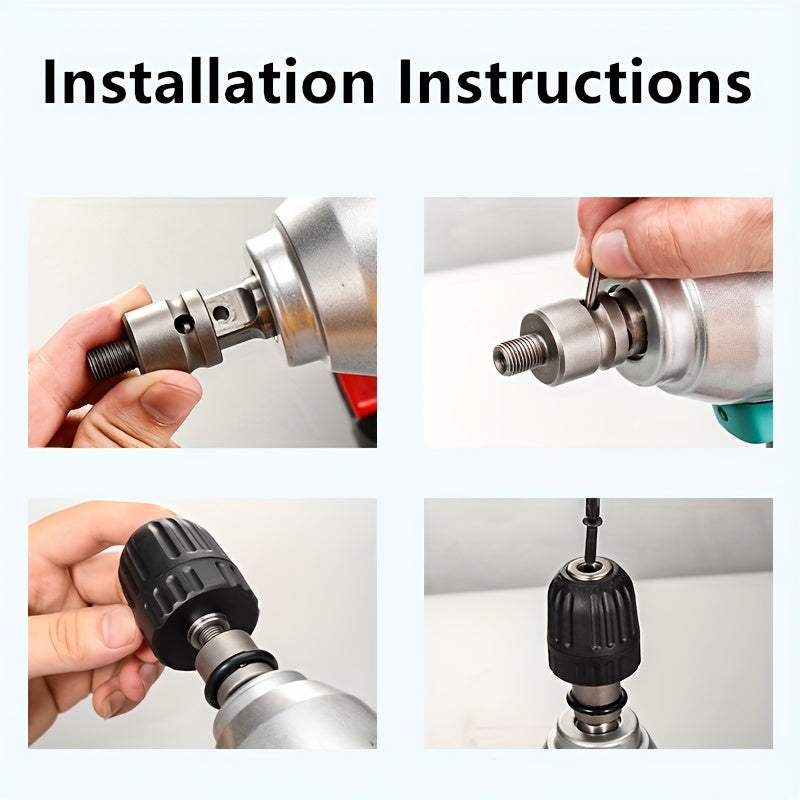 Installation Instructions