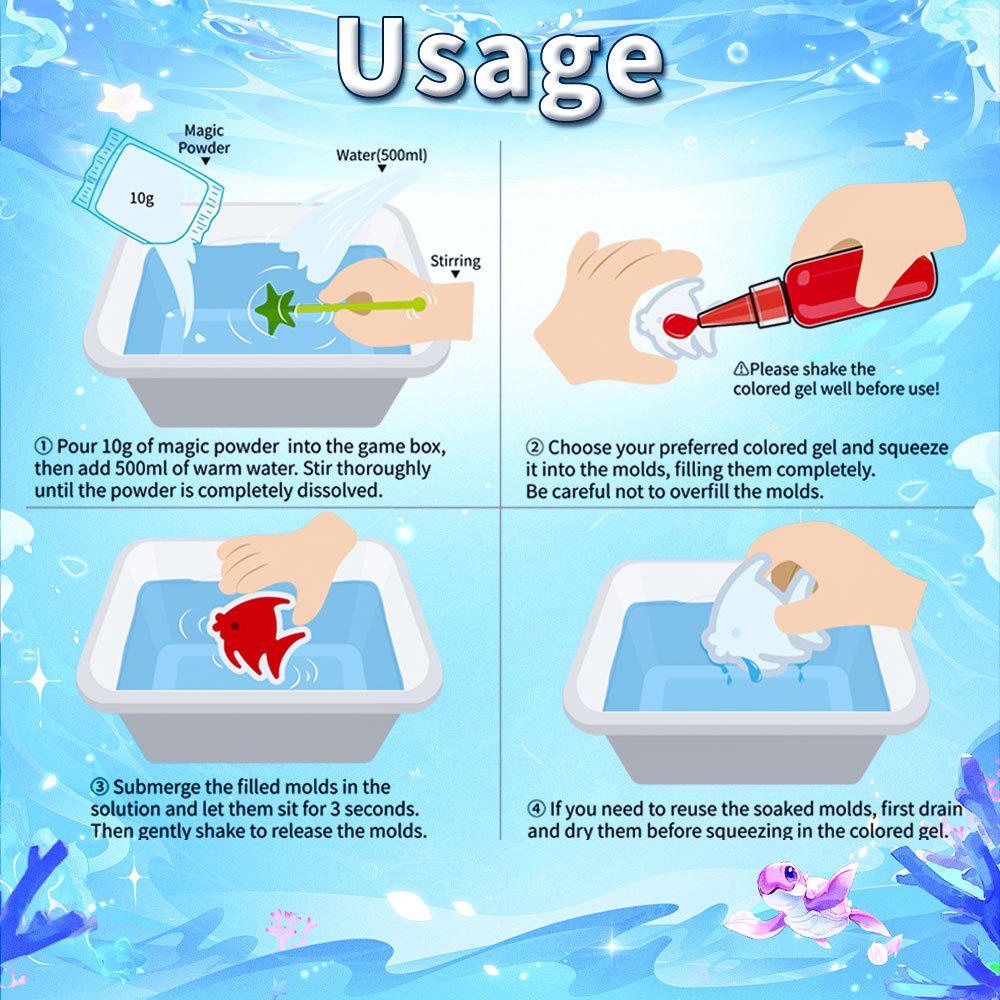 Usage

Magic Powder
10g
Water(500ml)
Stirring

① Pour 10g of magic powder into the game box, then add 500ml of warm water. Stir thoroughly until the powder is completely dissolved.

⚠Please shake the colored gel well before use!

② Choose your preferred colored gel and squeeze it into the molds, filling them completely. Be careful not to overfill the molds.

③ Submerge the filled molds in the solution and let them sit for 3 seconds. Then gently shake to release the molds.

④ If you need to reuse the soaked molds, first drain and dry them before squeezing in the colored gel.