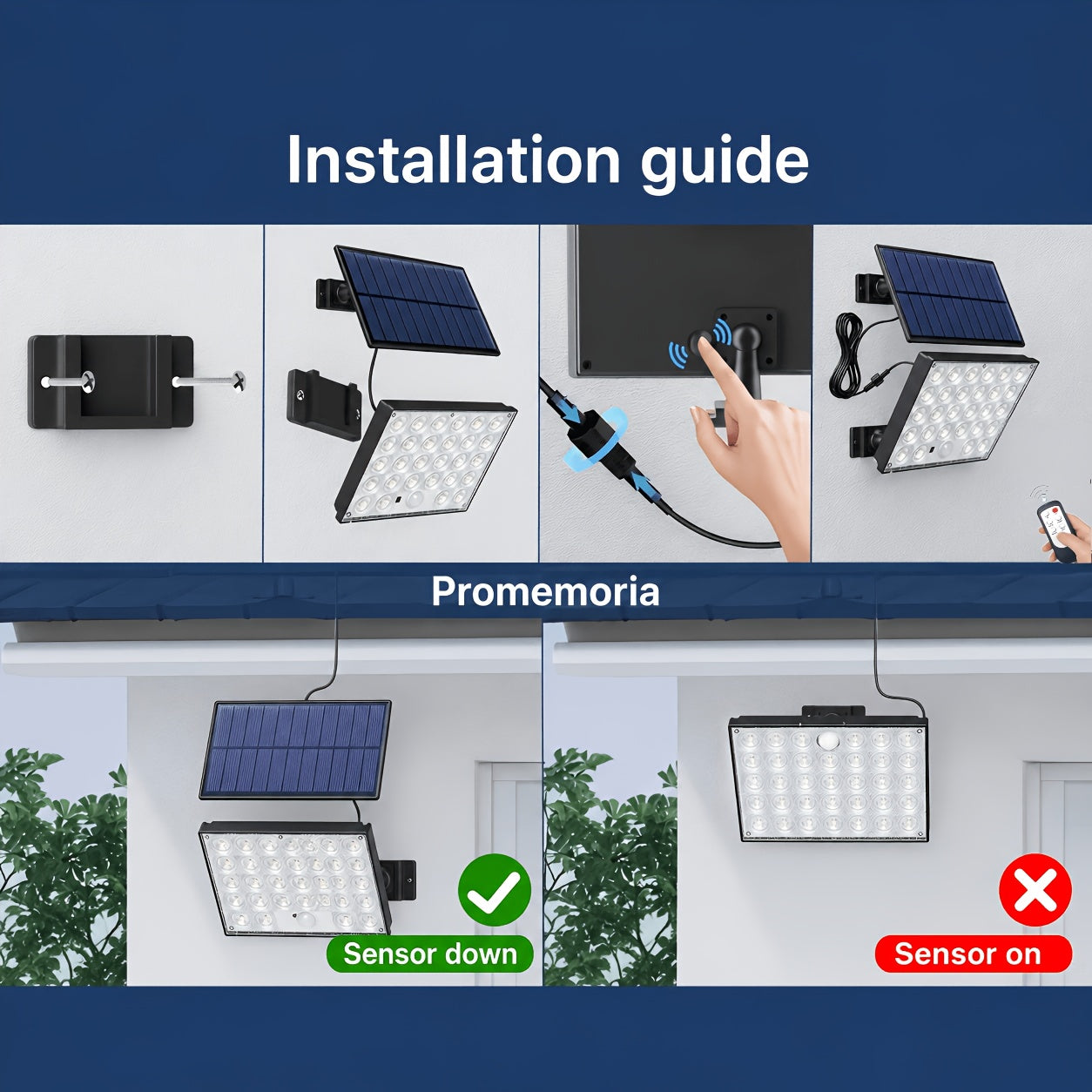 Installation guide

Promemoria

Sensor down

Sensor on