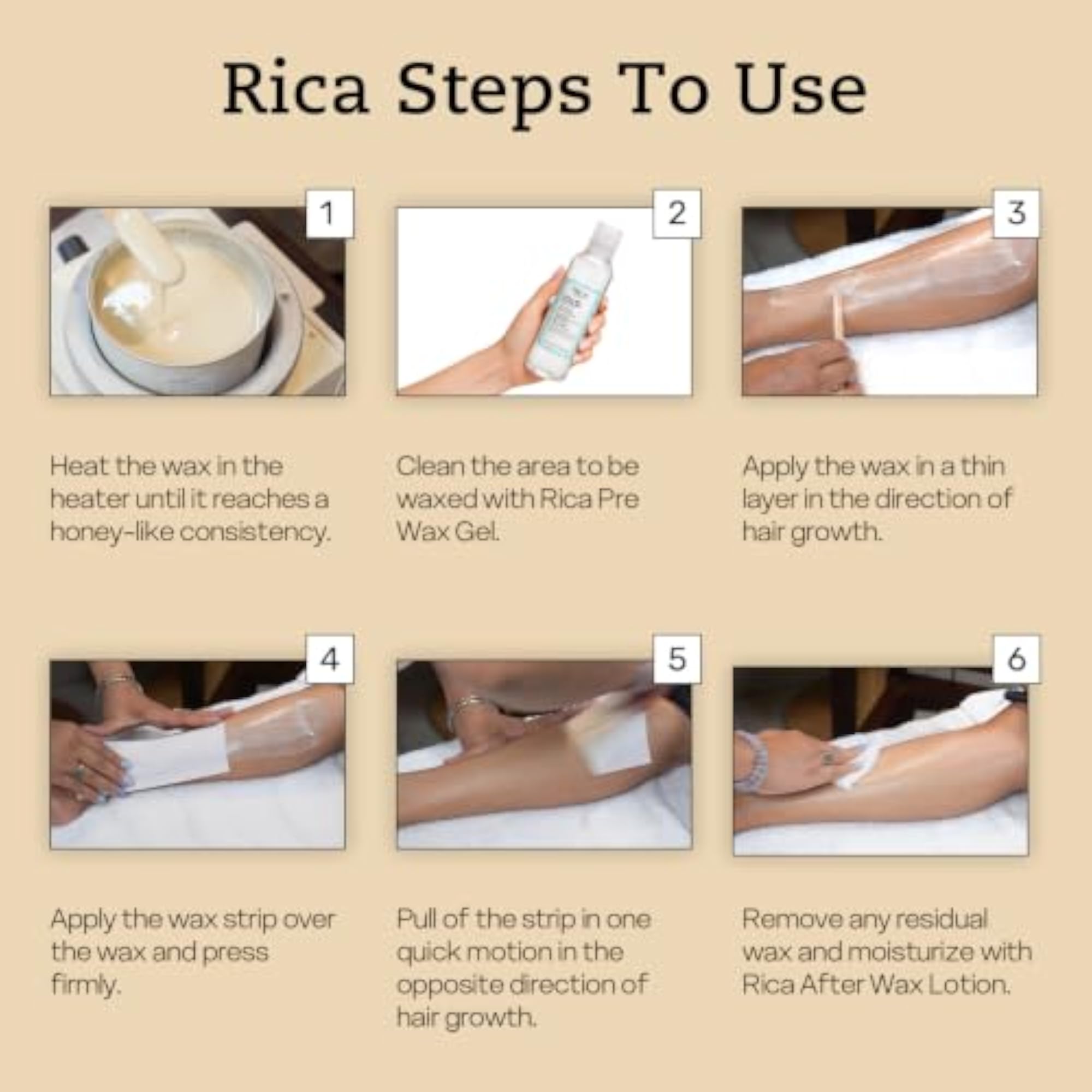 Rica Steps To Use

1

Heat the wax in the heater until it reaches a honey-like consistency.

2

Clean the area to be waxed with Rica Pre Wax Gel.

3

Apply the wax in a thin layer in the direction of hair growth.

4

Apply the wax strip over the wax and press firmly.

5

Pull of the strip in one quick motion in the opposite direction of hair growth.

6

Remove any residual wax and moisturize with Rica After Wax Lotion.