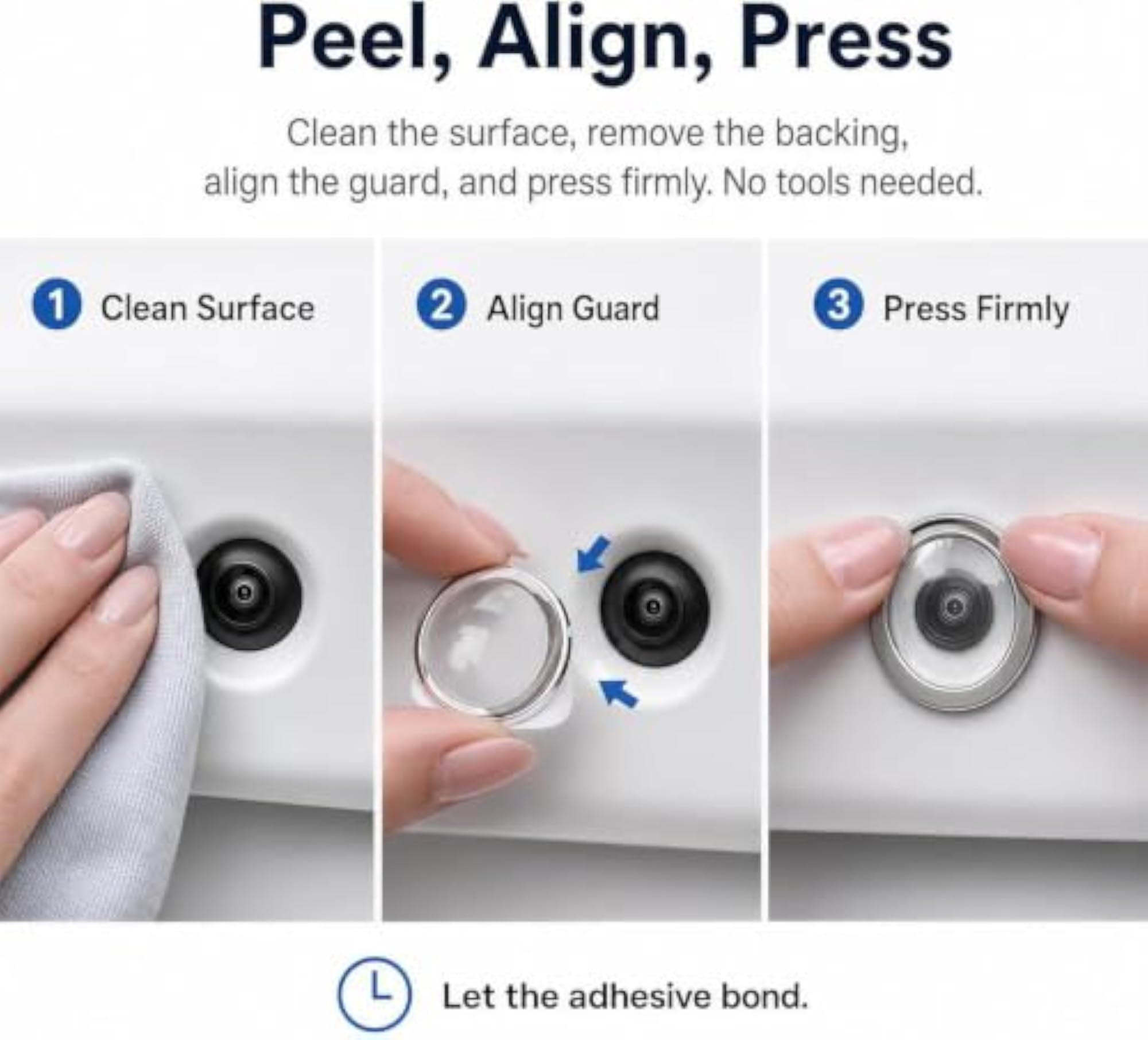 Peel, Align, Press

Clean the surface, remove the backing, align the guard, and press firmly. No tools needed.

1 Clean Surface

2 Align Guard

3 Press Firmly

Let the adhesive bond.