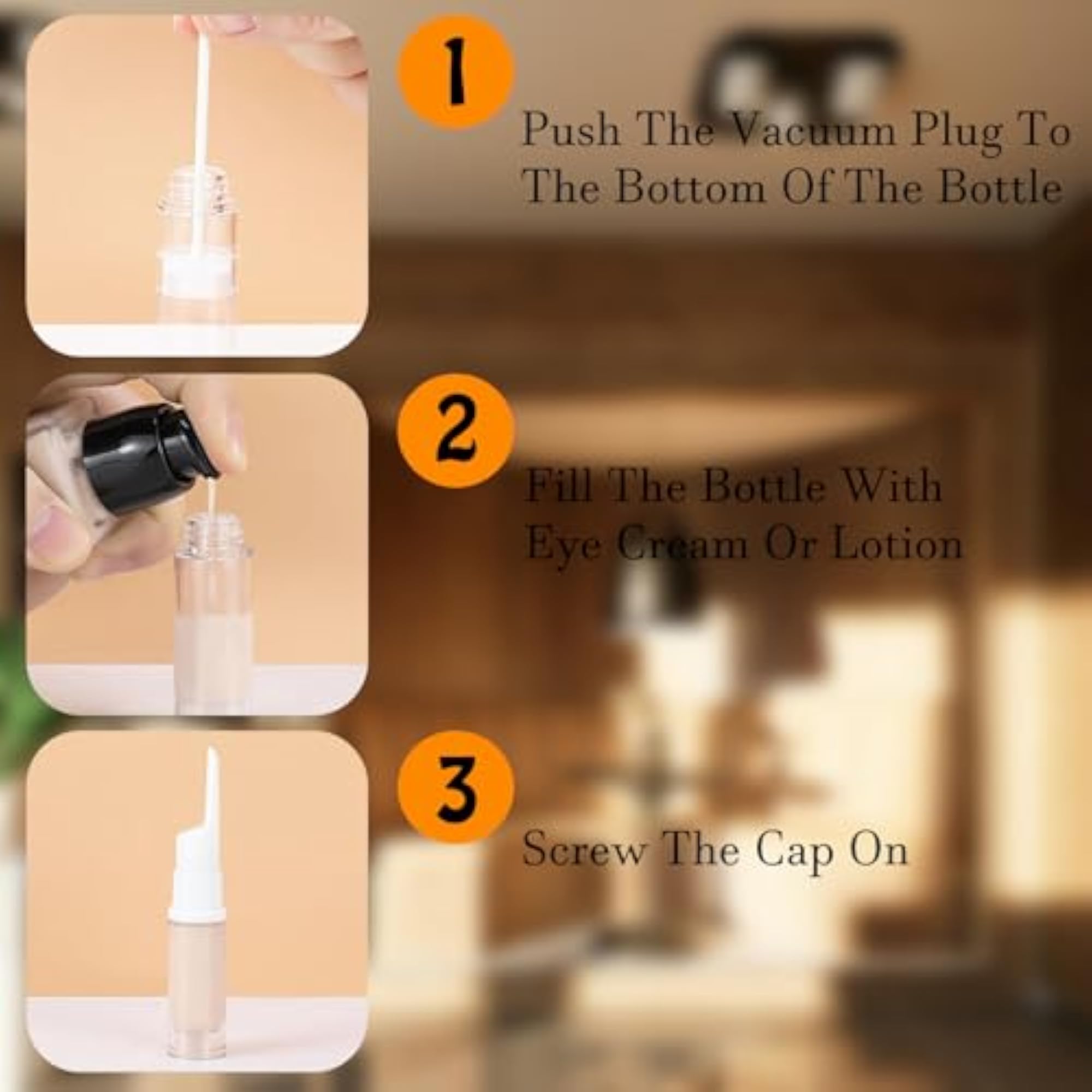 1

Push The Vacuum Plug To The Bottom Of The Bottle

2

Fill The Bottle With Eye Cream Or Lotion

3

Screw The Cap On