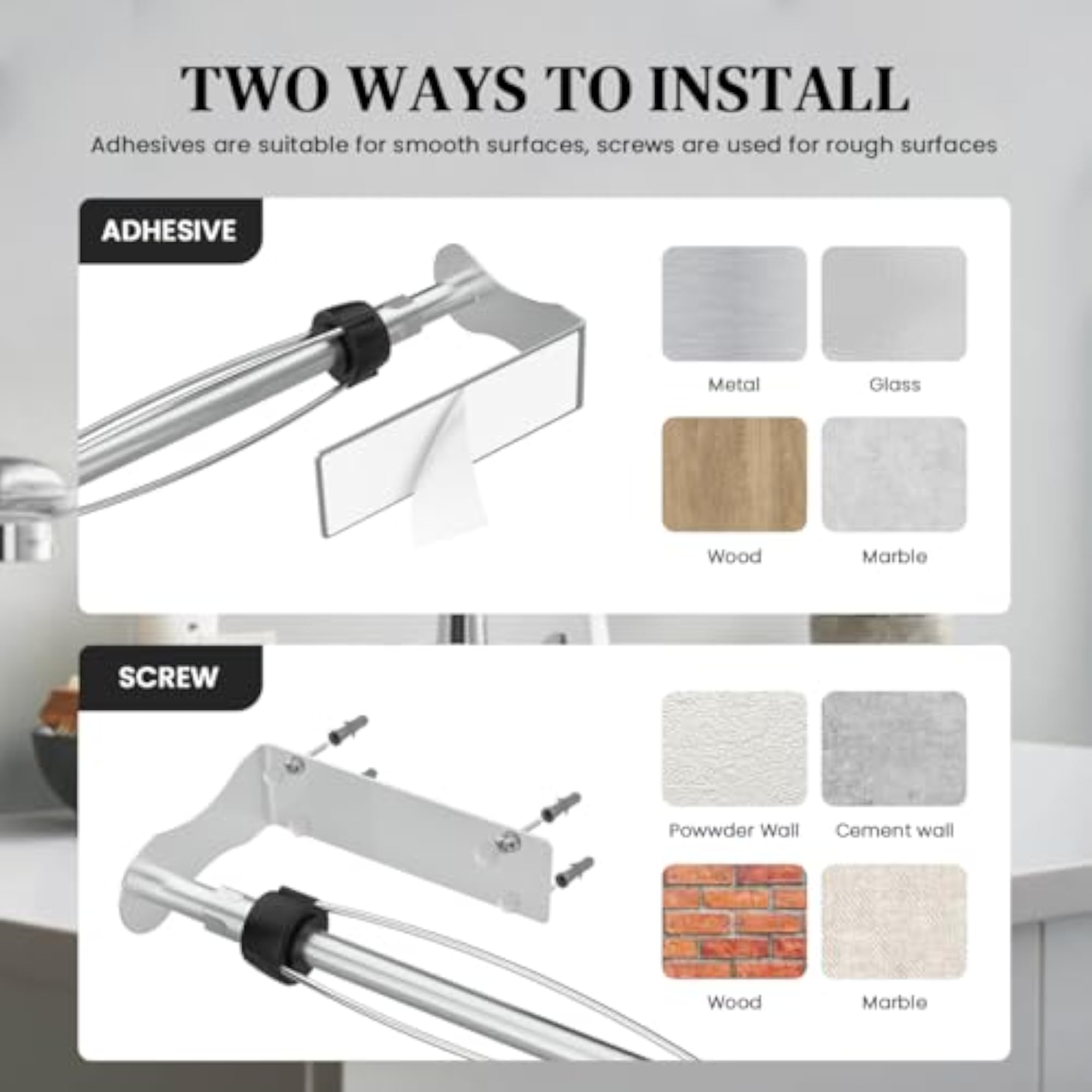 TWO WAYS TO INSTALL

Adhesives are suitable for smooth surfaces, screws are used for rough surfaces

ADHESIVE

Metal

Glass

Wood

Marble

SCREW

Powwder Wall

Cement wall

Wood

Marble