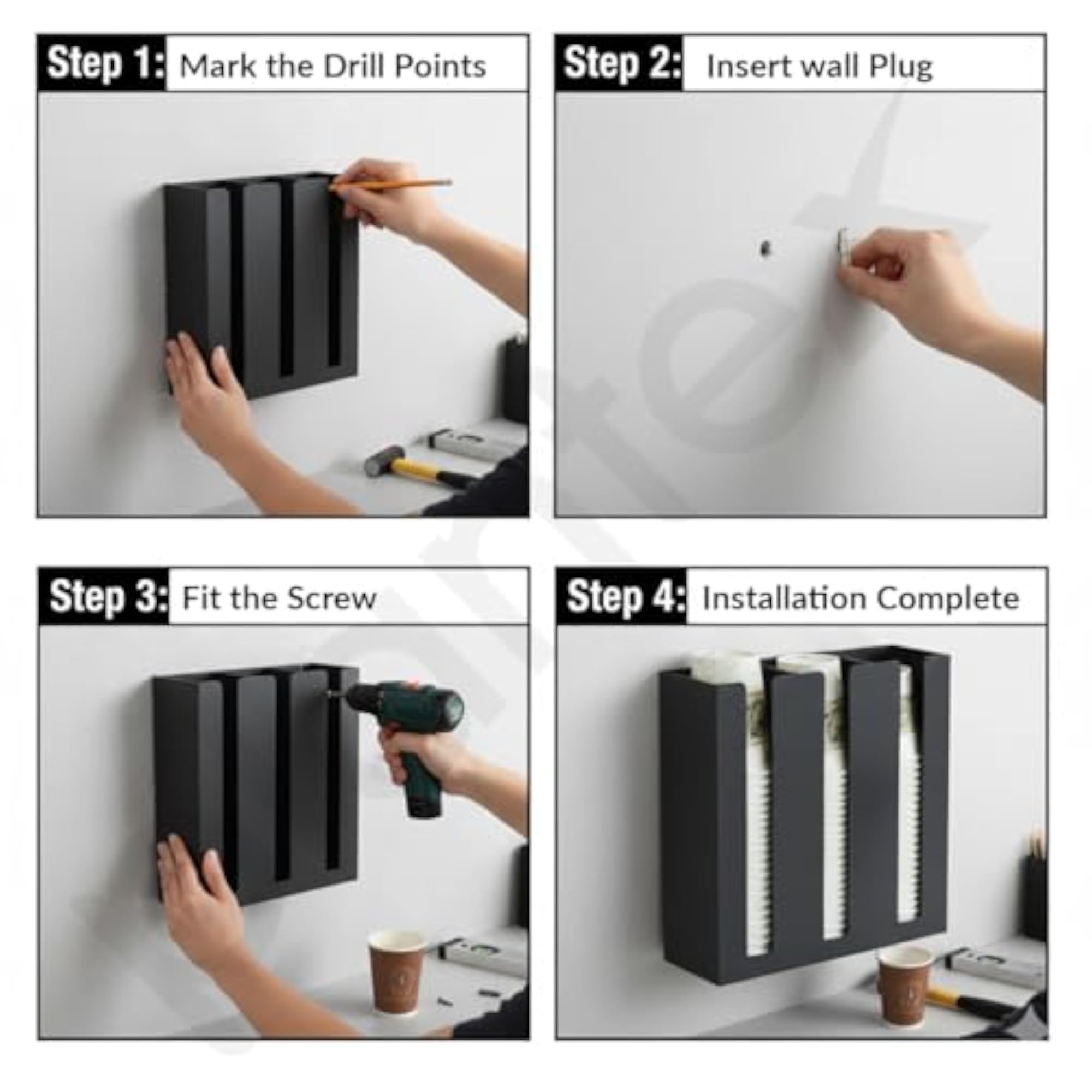 Step 1: Mark the Drill Points

Step 2: Insert wall Plug

Step 3: Fit the Screw

Step 4: Installation Complete