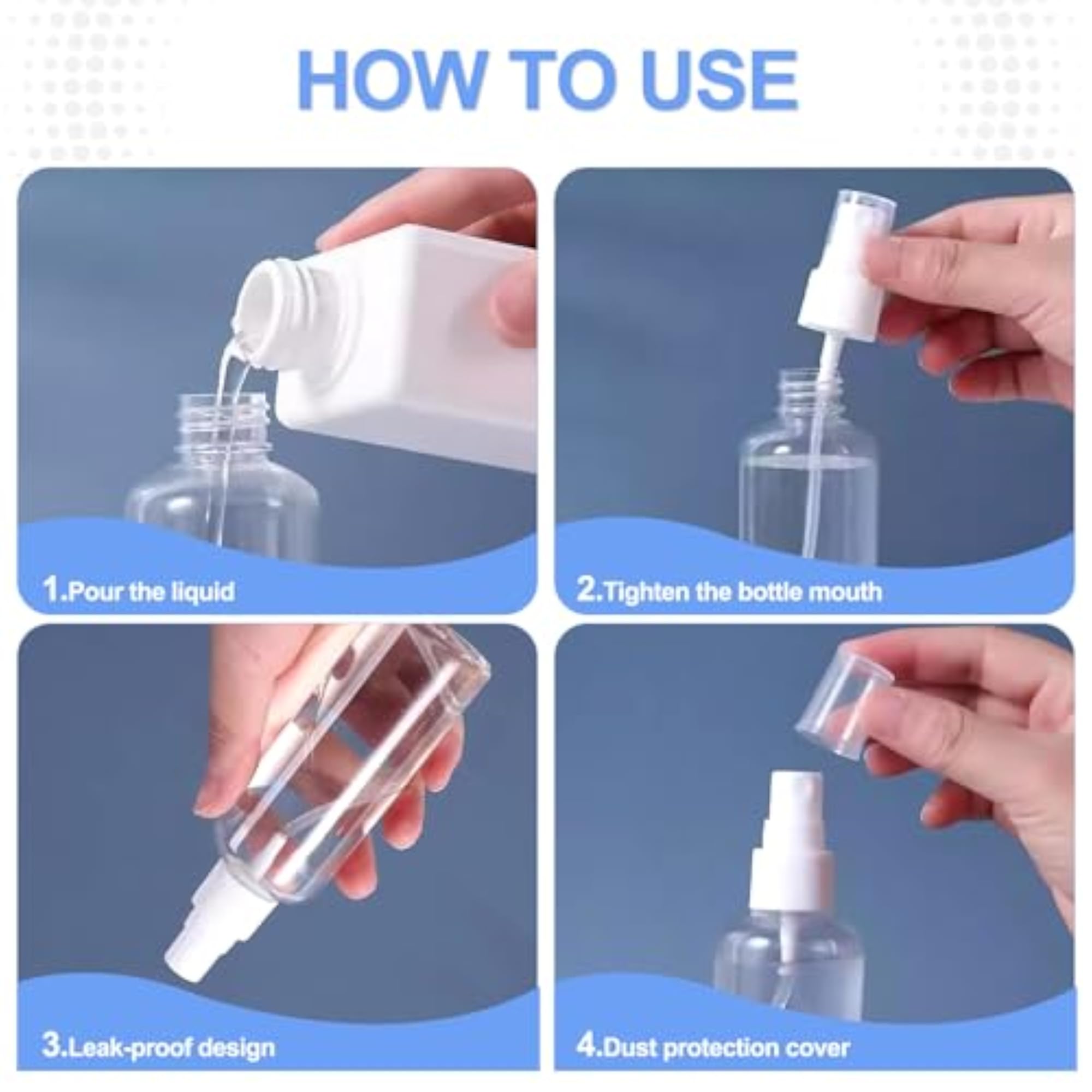 HOW TO USE

1.Pour the liquid

2.Tighten the bottle mouth

3.Leak-proof design

4.Dust protection cover