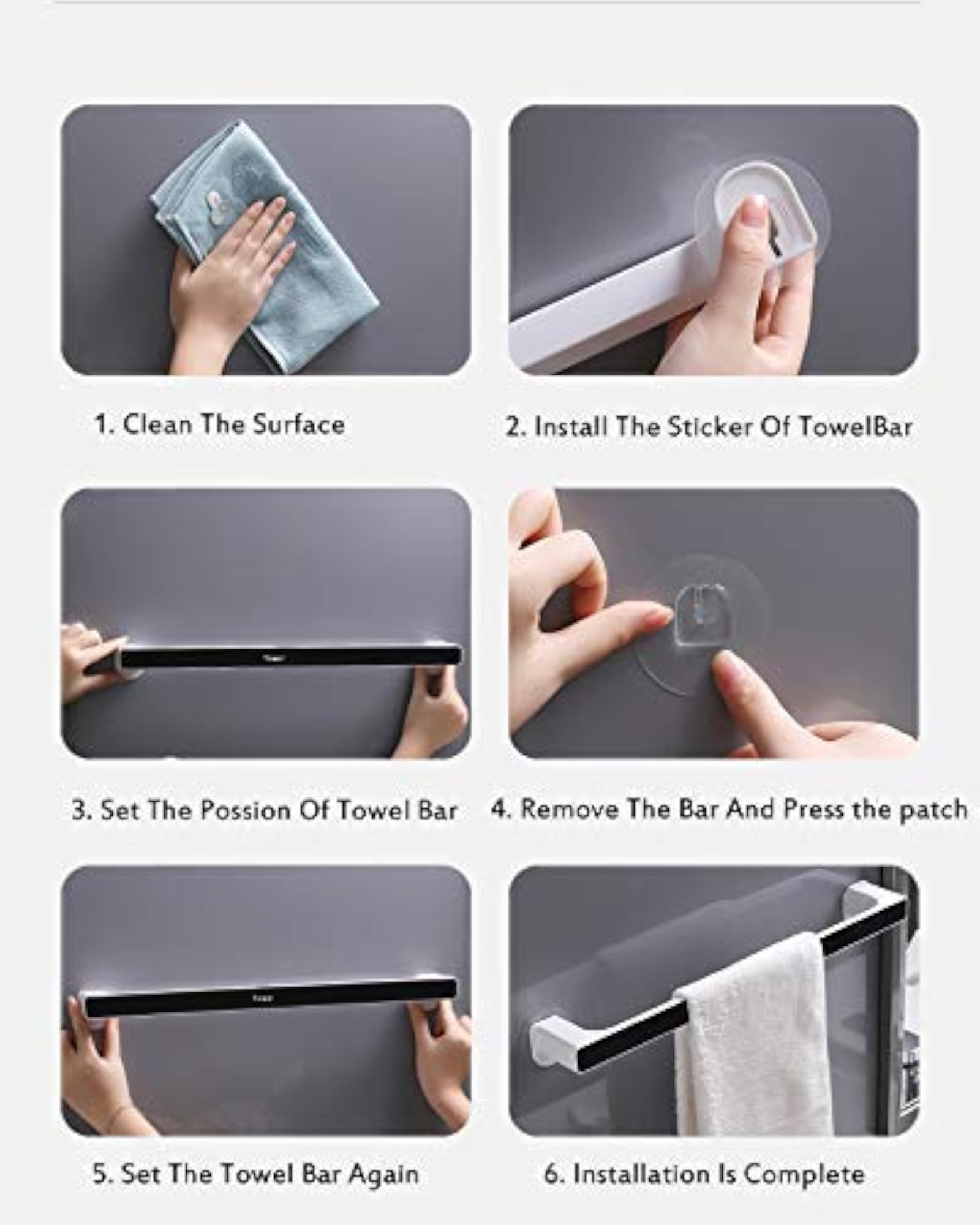 1. Clean The Surface

2. Install The Sticker Of TowelBar

3. Set The Possion Of Towel Bar

4. Remove The Bar And Press the patch

5. Set The Towel Bar Again

6. Installation Is Complete