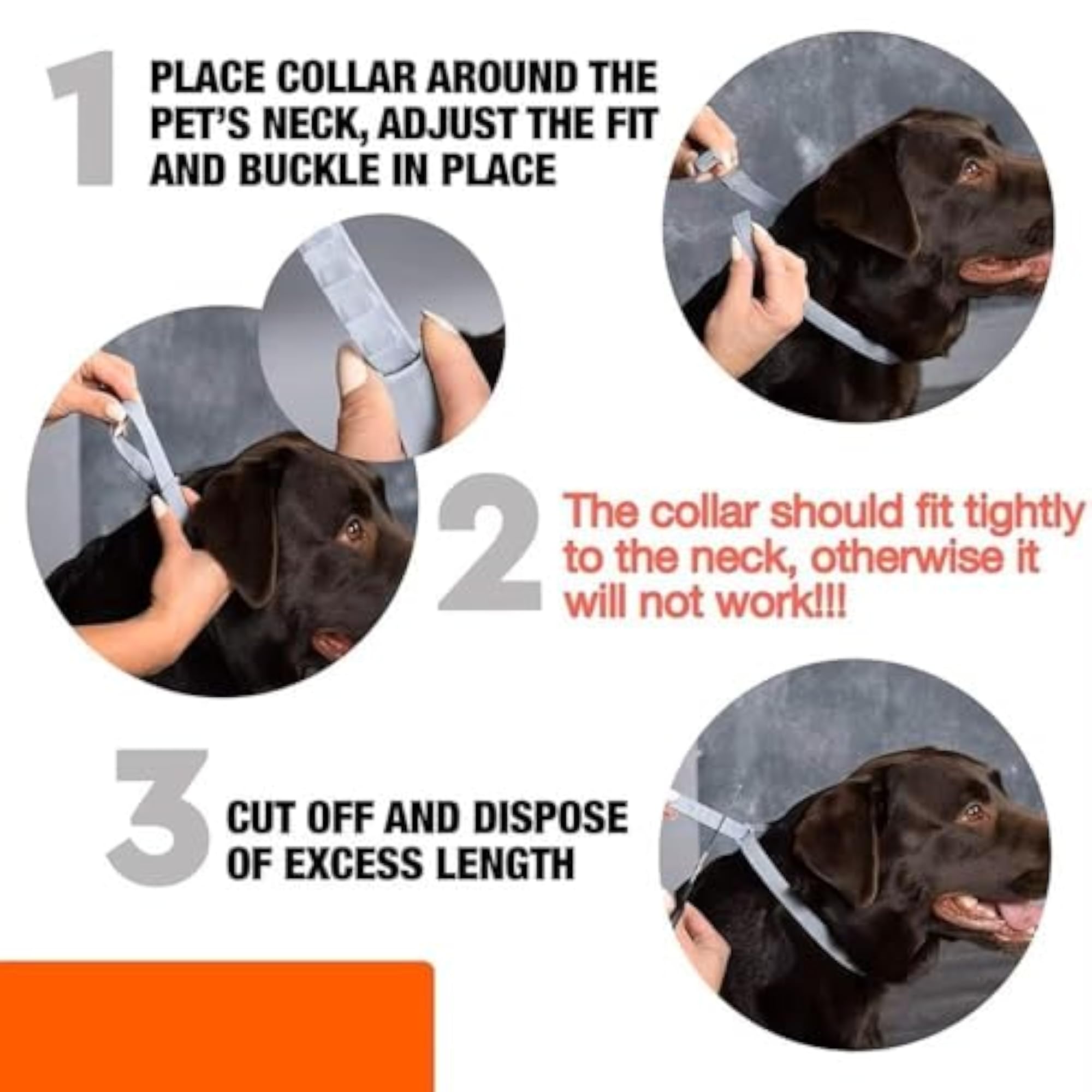 1

PLACE COLLAR AROUND THE PET'S NECK, ADJUST THE FIT AND BUCKLE IN PLACE

2

The collar should fit tightly to the neck, otherwise it will not work!!!

3

CUT OFF AND DISPOSE OF EXCESS LENGTH