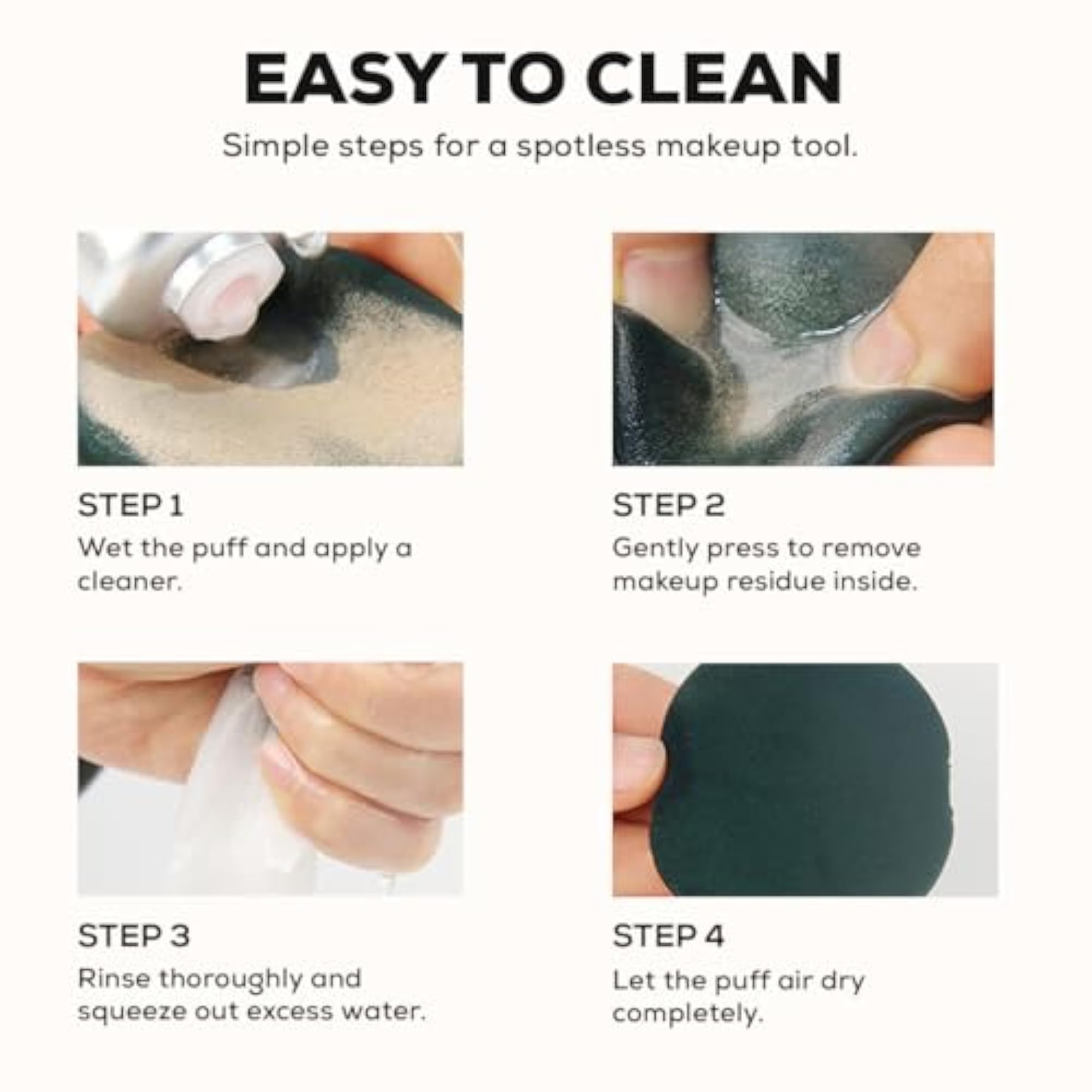 EASY TO CLEAN

Simple steps for a spotless makeup tool.

STEP 1

Wet the puff and apply a cleaner.

STEP 2

Gently press to remove makeup residue inside.

STEP 3

Rinse thoroughly and squeeze out excess water.

STEP 4

Let the puff air dry completely.