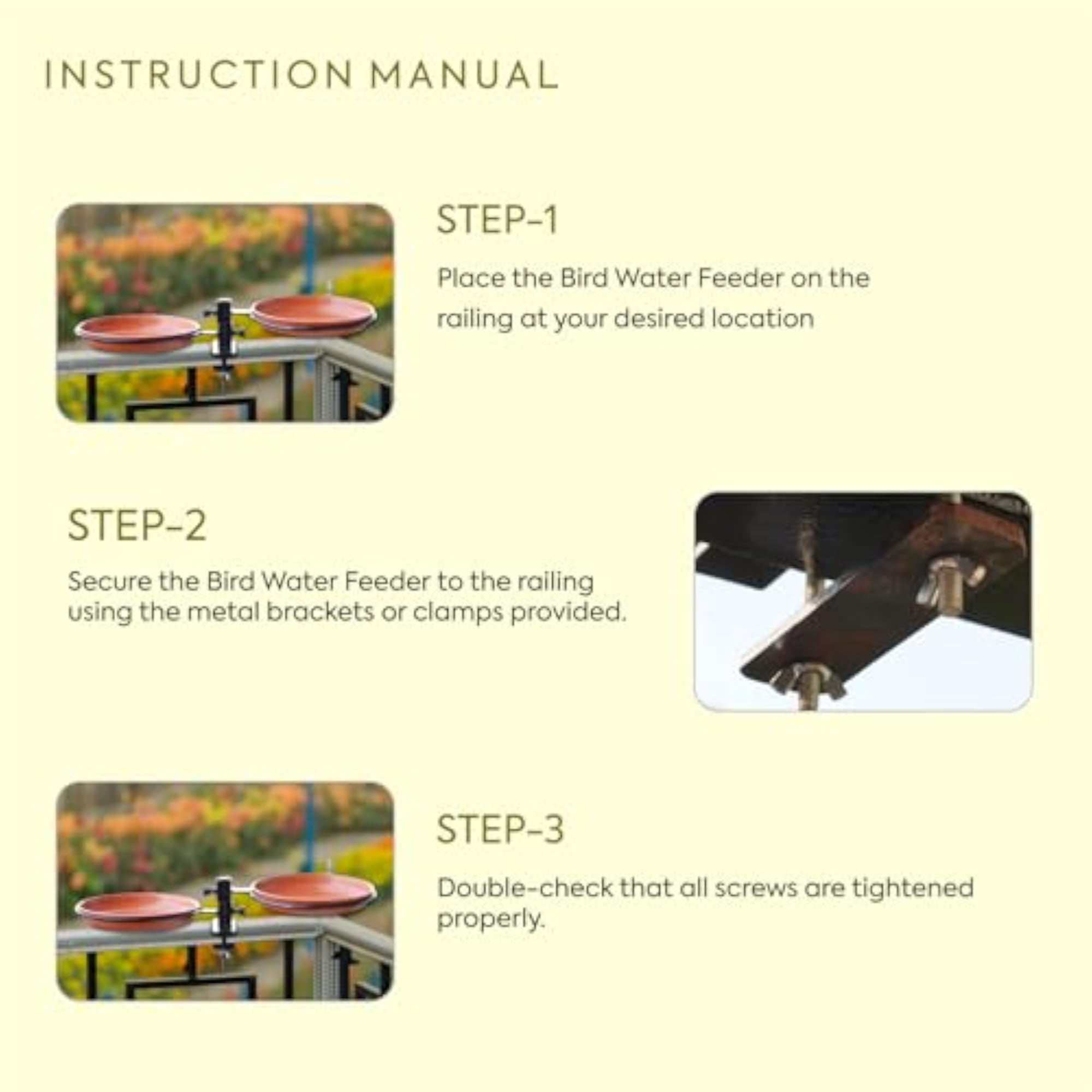 INSTRUCTION MANUAL

STEP-1

Place the Bird Water Feeder on the railing at your desired location

STEP-2

Secure the Bird Water Feeder to the railing using the metal brackets or clamps provided.

STEP-3

Double-check that all screws are tightened properly.