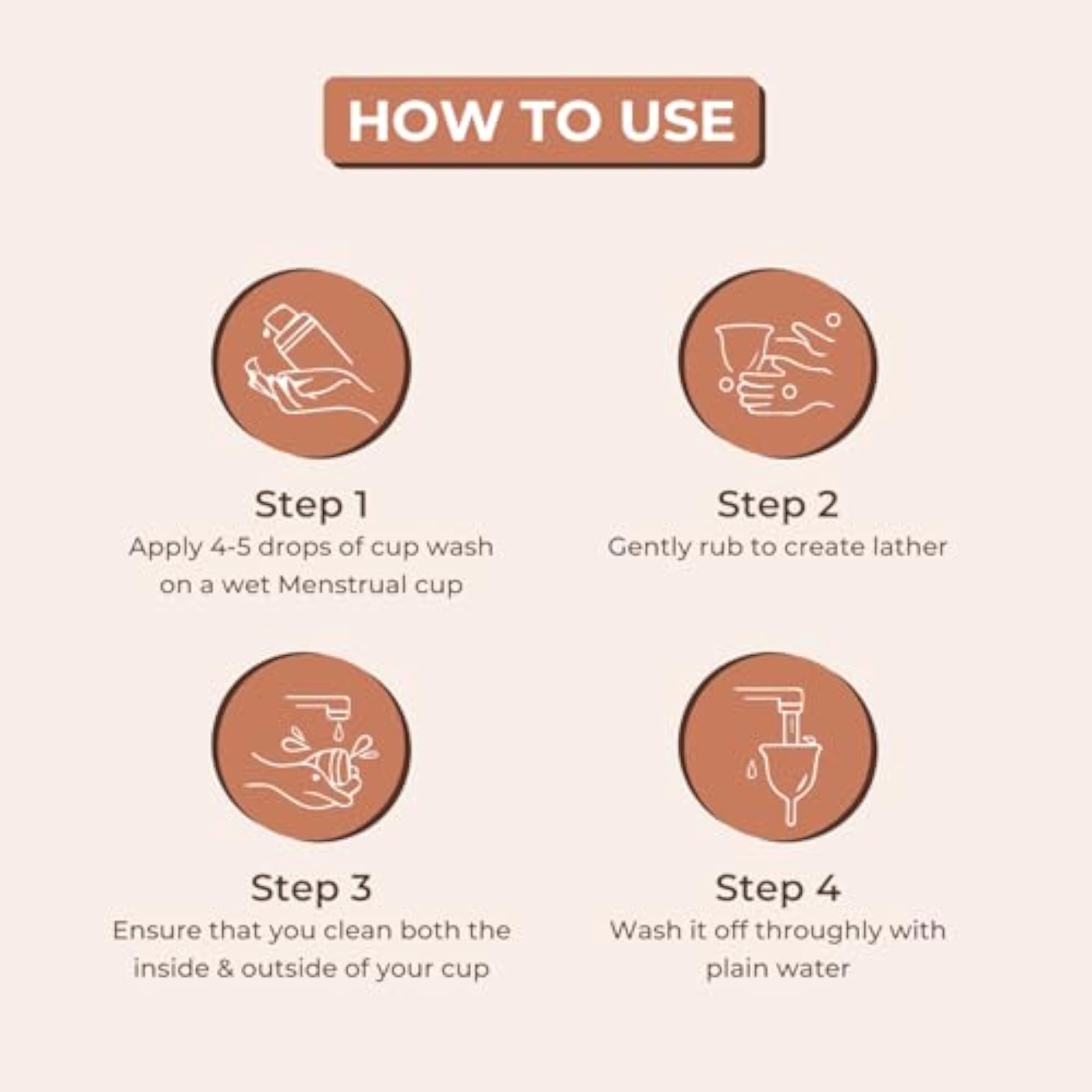 HOW TO USE

Step 1
Apply 4-5 drops of cup wash on a wet Menstrual cup

Step 2
Gently rub to create lather

Step 3
Ensure that you clean both the inside & outside of your cup

Step 4
Wash it off throughly with plain water