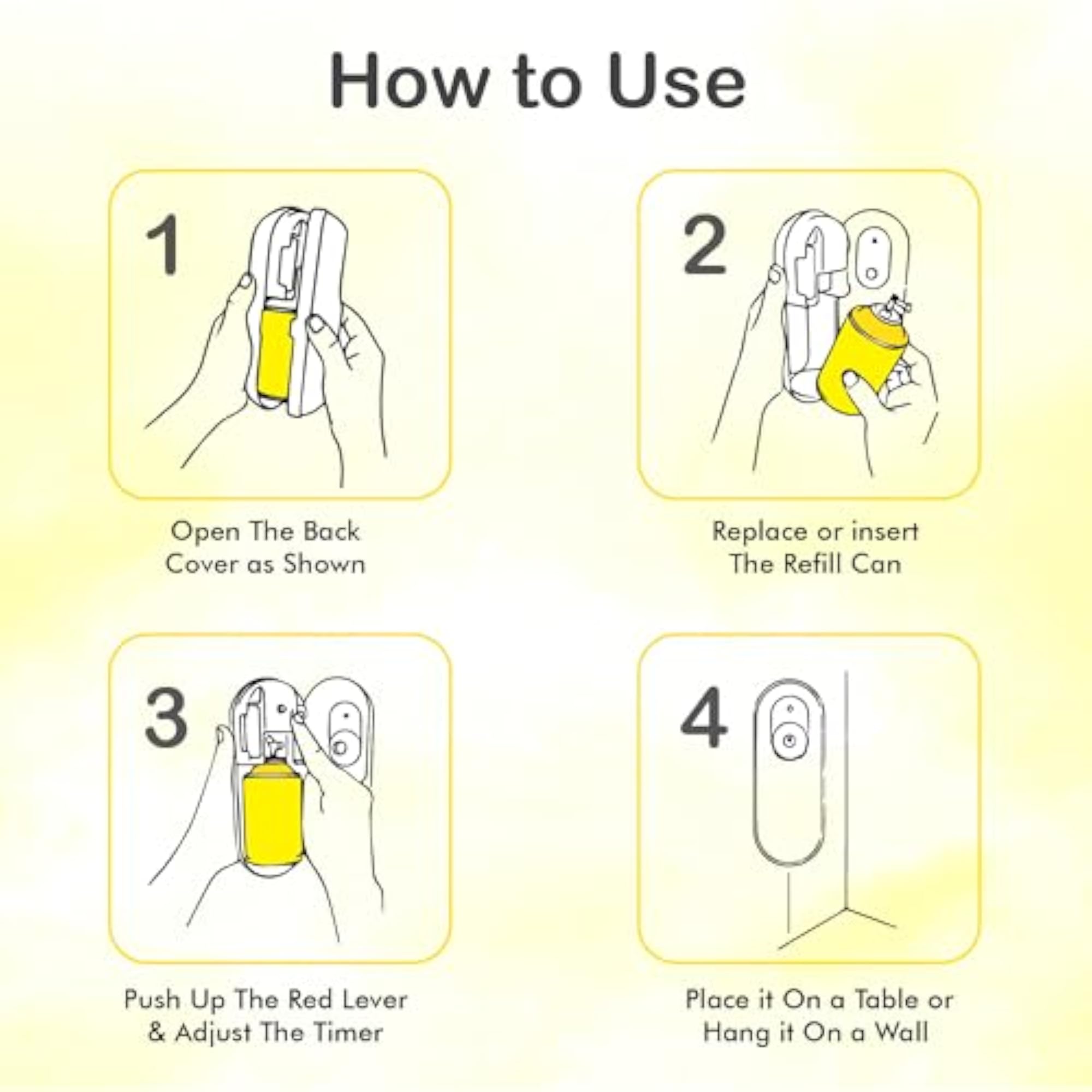 How to Use

1

Open The Back Cover as Shown

2

Replace or insert The Refill Can

3

Push Up The Red Lever & Adjust The Timer

4

Place it On a Table or Hang it On a Wall