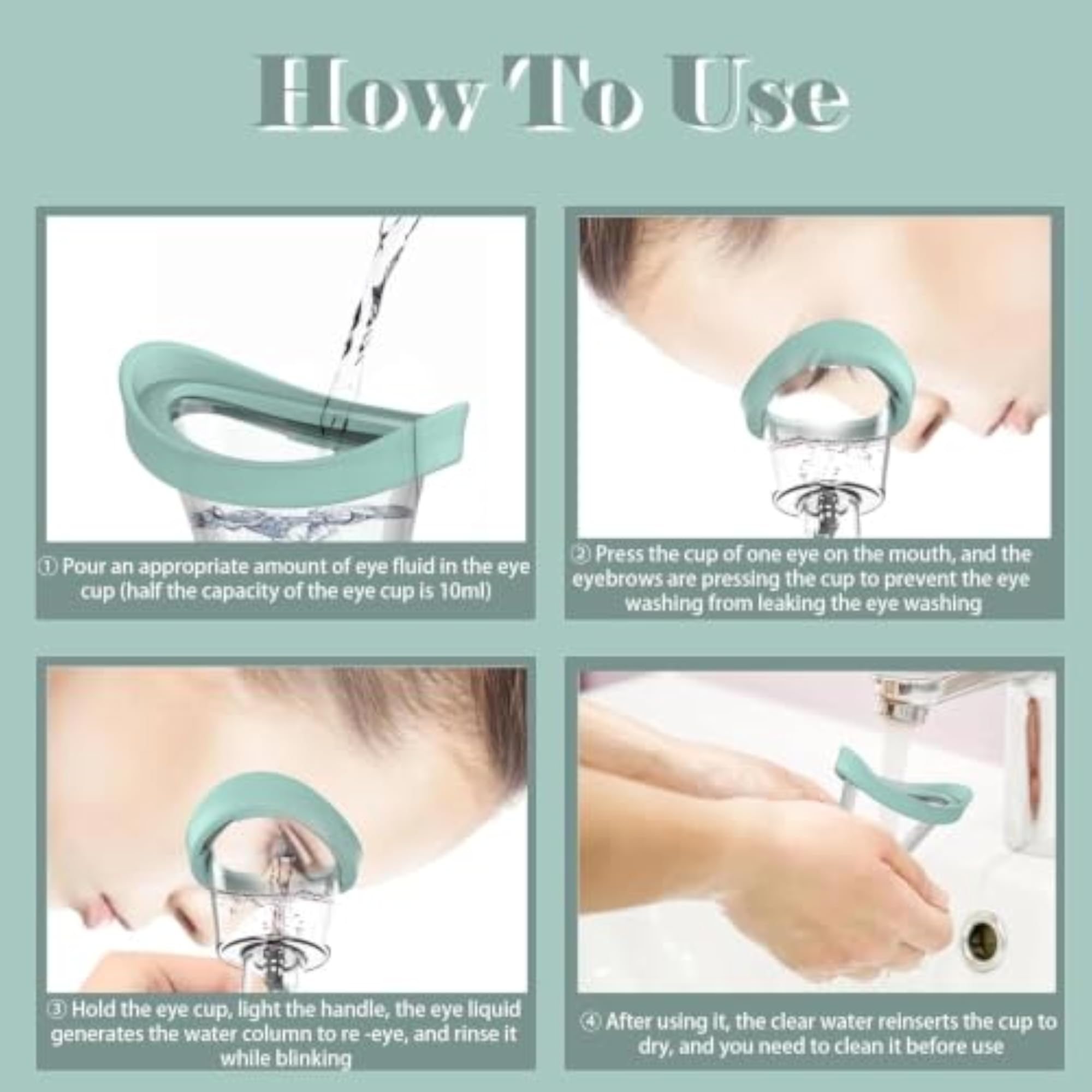 How To Use

① Pour an appropriate amount of eye fluid in the eye cup (half the capacity of the eye cup is 10ml)

② Press the cup of one eye on the mouth, and the eyebrows are pressing the cup to prevent the eye washing from leaking the eye washing

③ Hold the eye cup, light the handle, the eye liquid generates the water column to re -eye, and rinse it while blinking

④ After using it, the clear water reinserts the cup to dry, and you need to clean it before use