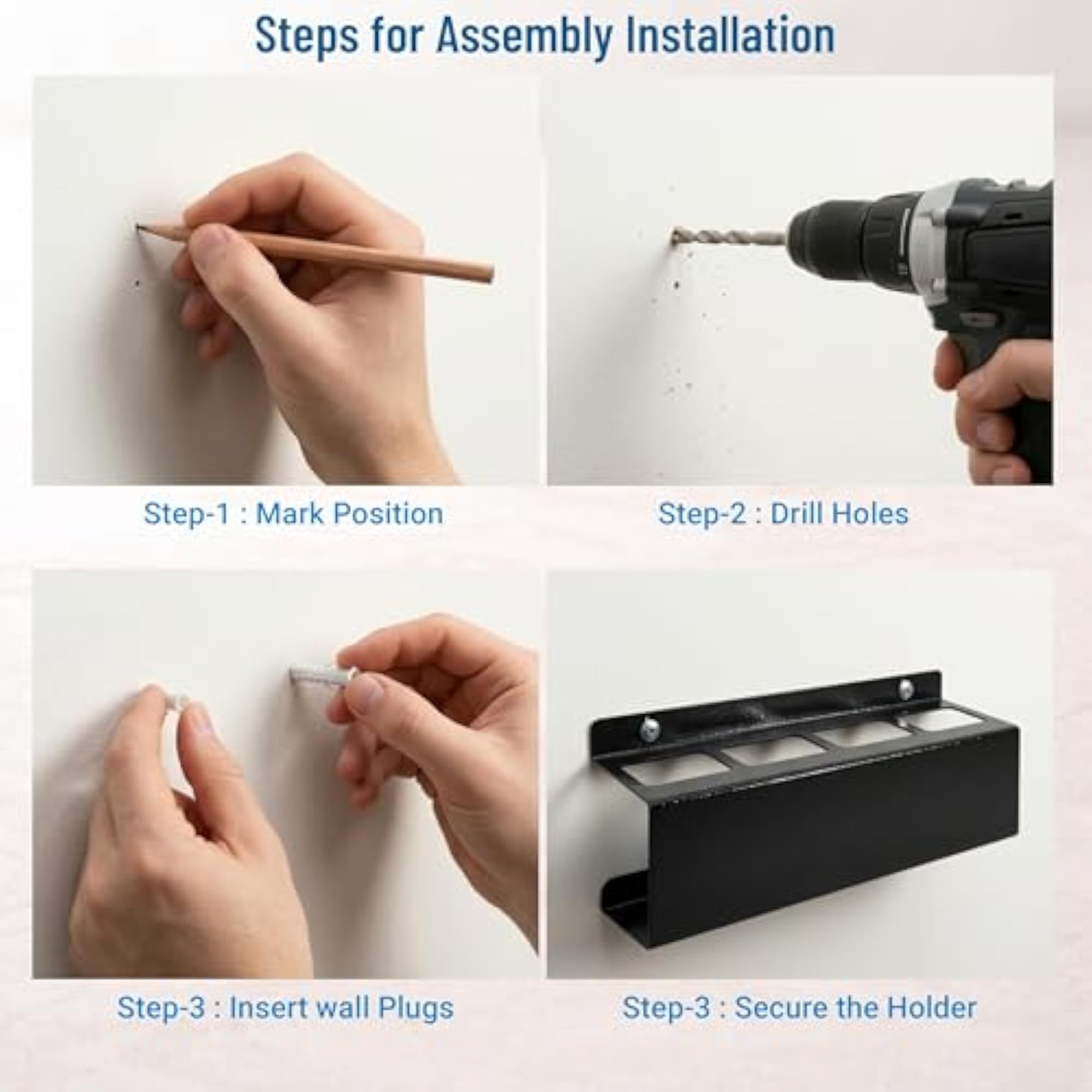 Steps for Assembly Installation

Step-1 : Mark Position

Step-2 : Drill Holes

Step-3 : Insert wall Plugs

Step-3 : Secure the Holder