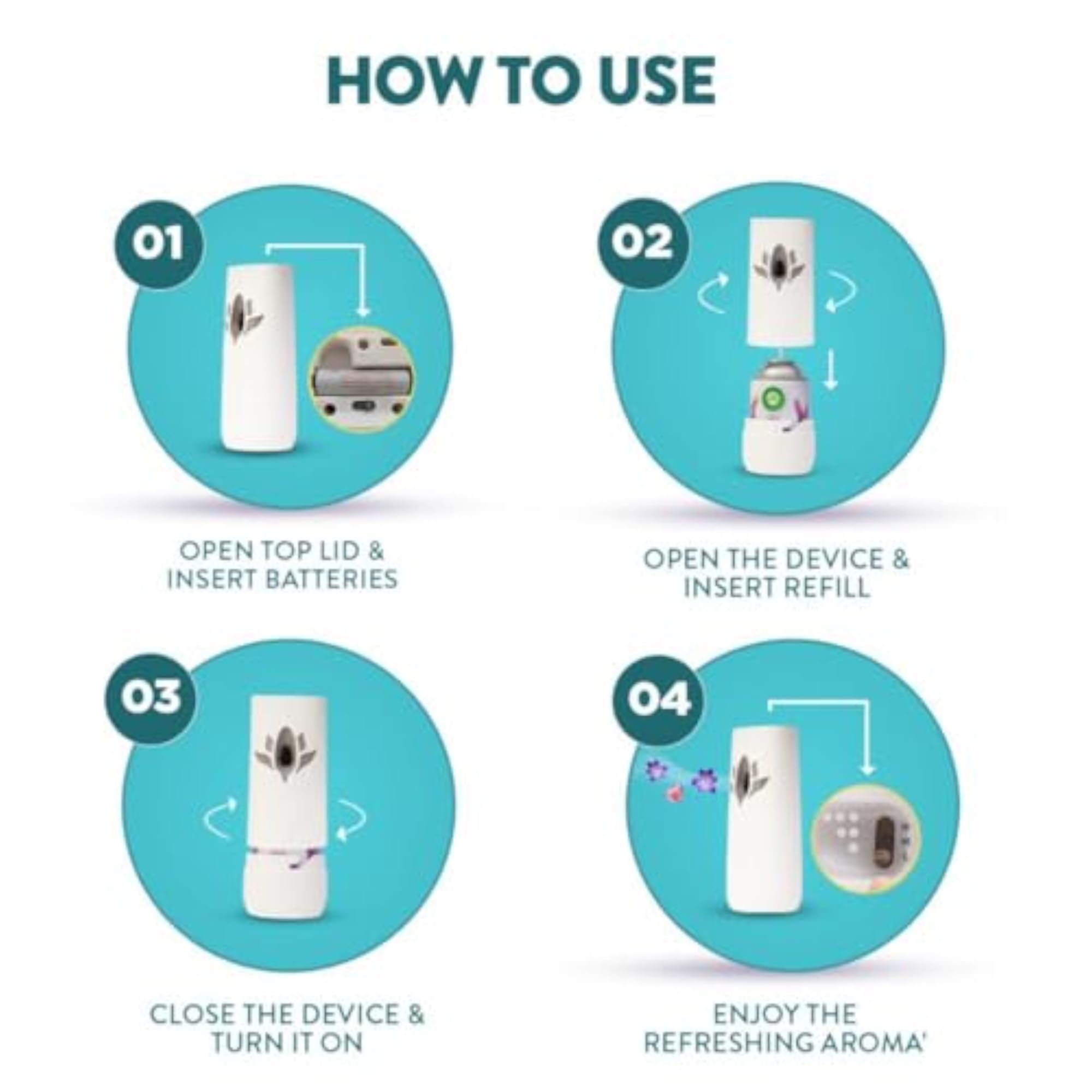 HOW TO USE

01

OPEN TOP LID & INSERT BATTERIES

02

OPEN THE DEVICE & INSERT REFILL

03

CLOSE THE DEVICE & TURN IT ON

04

ENJOY THE REFRESHING AROMA'