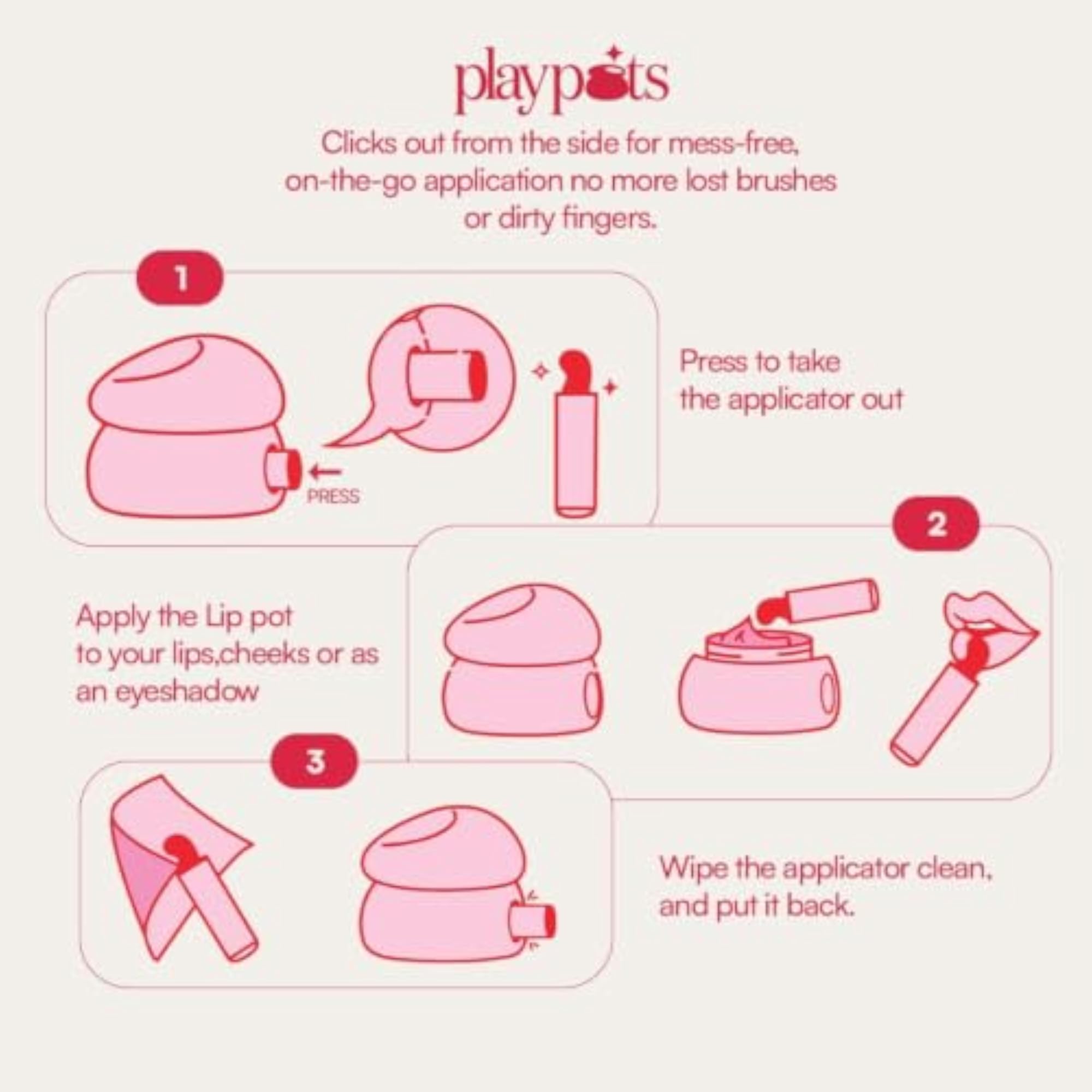 playpots

Clicks out from the side for mess-free, on-the-go application no more lost brushes or dirty fingers.

1

PRESS

Press to take the applicator out

2

Apply the Lip pot to your lips,cheeks or as an eyeshadow

3

Wipe the applicator clean, and put it back.