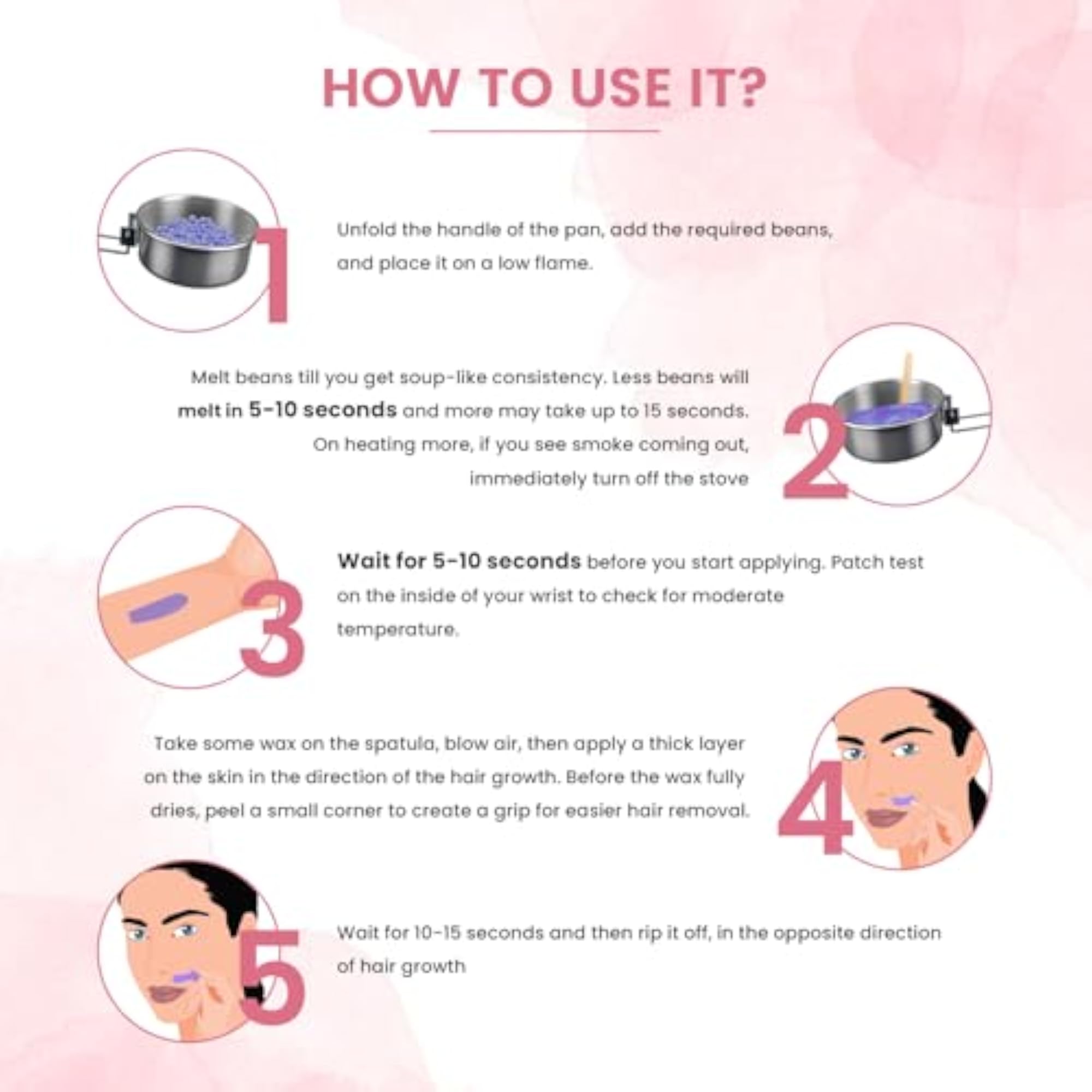 HOW TO USE IT?

1

Unfold the handle of the pan, add the required beans, and place it on a low flame.

Melt beans till you get soup-like consistency. Less beans will melt in 5-10 seconds and more may take up to 15 seconds. On heating more, if you see smoke coming out, immediately turn off the stove

2

3

Wait for 5-10 seconds before you start applying. Patch test on the inside of your wrist to check for moderate temperature.

Take some wax on the spatula, blow air, then apply a thick layer on the skin in the direction of the hair growth. Before the wax fully dries, peel a small corner to create a grip for easier hair removal.

4

5

Wait for 10-15 seconds and then rip it off, in the opposite direction of hair growth