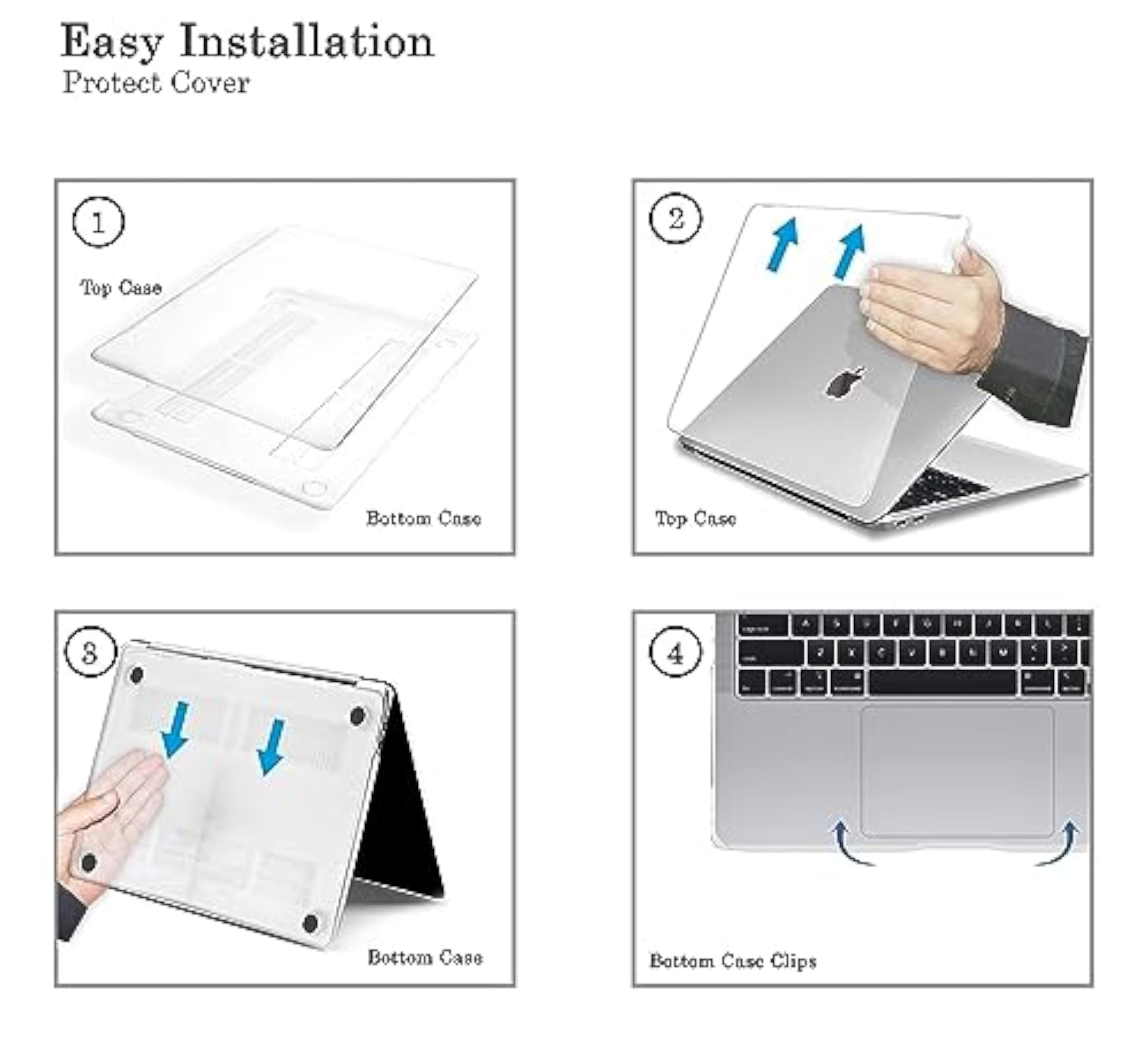 Easy Installation
Protect Cover

1

Top Case

Bottom Case

2

Top Case

3

Bottom Case

4

Bottom Case Clips