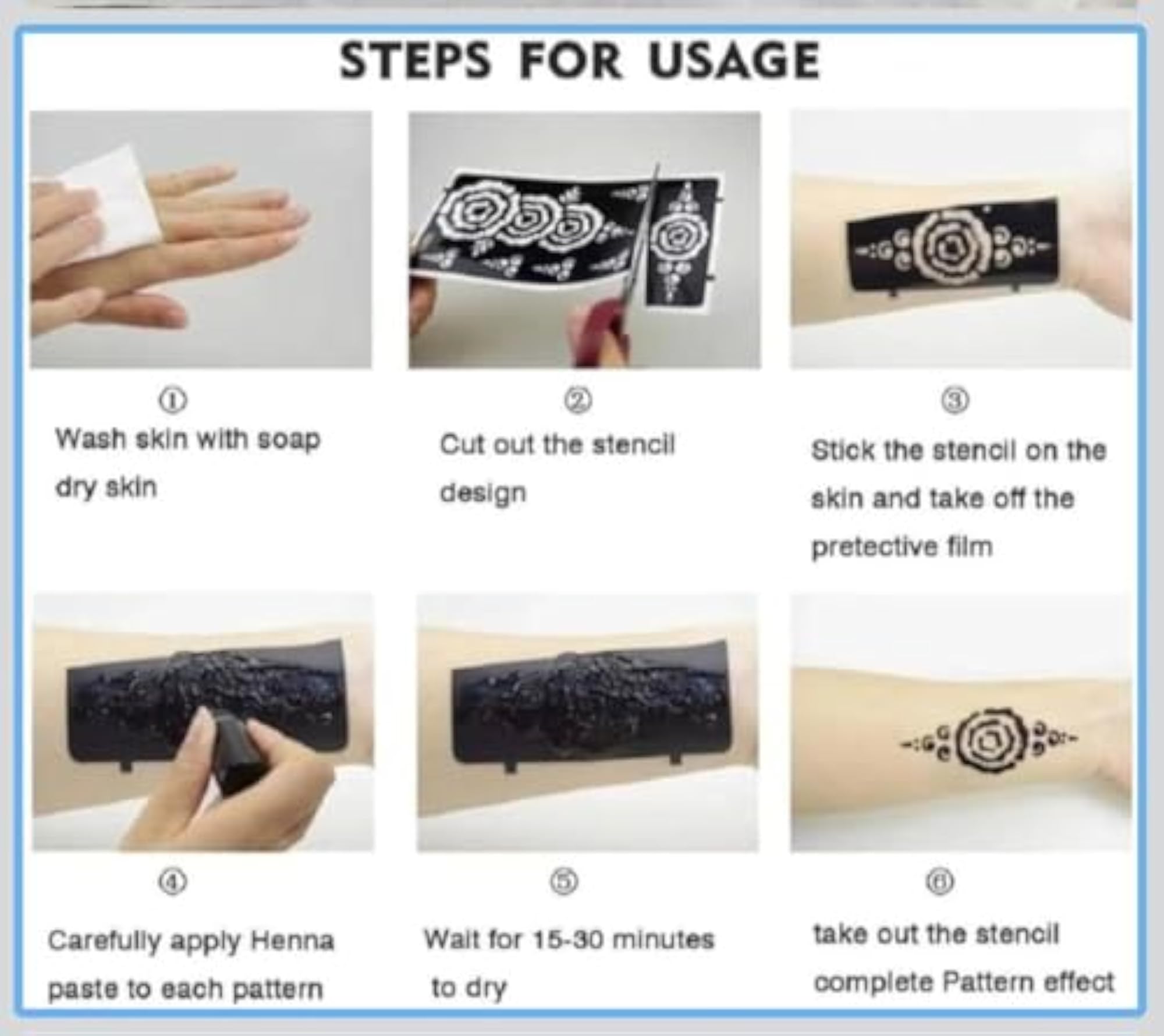 STEPS FOR USAGE

①
Wash skin with soap dry skin

②
Cut out the stencil design

③
Stick the stencil on the skin and take off the pretective film

④
Carefully apply Henna paste to each pattern

⑤
Wait for 15-30 minutes to dry

⑥
take out the stencil complete Pattern effect