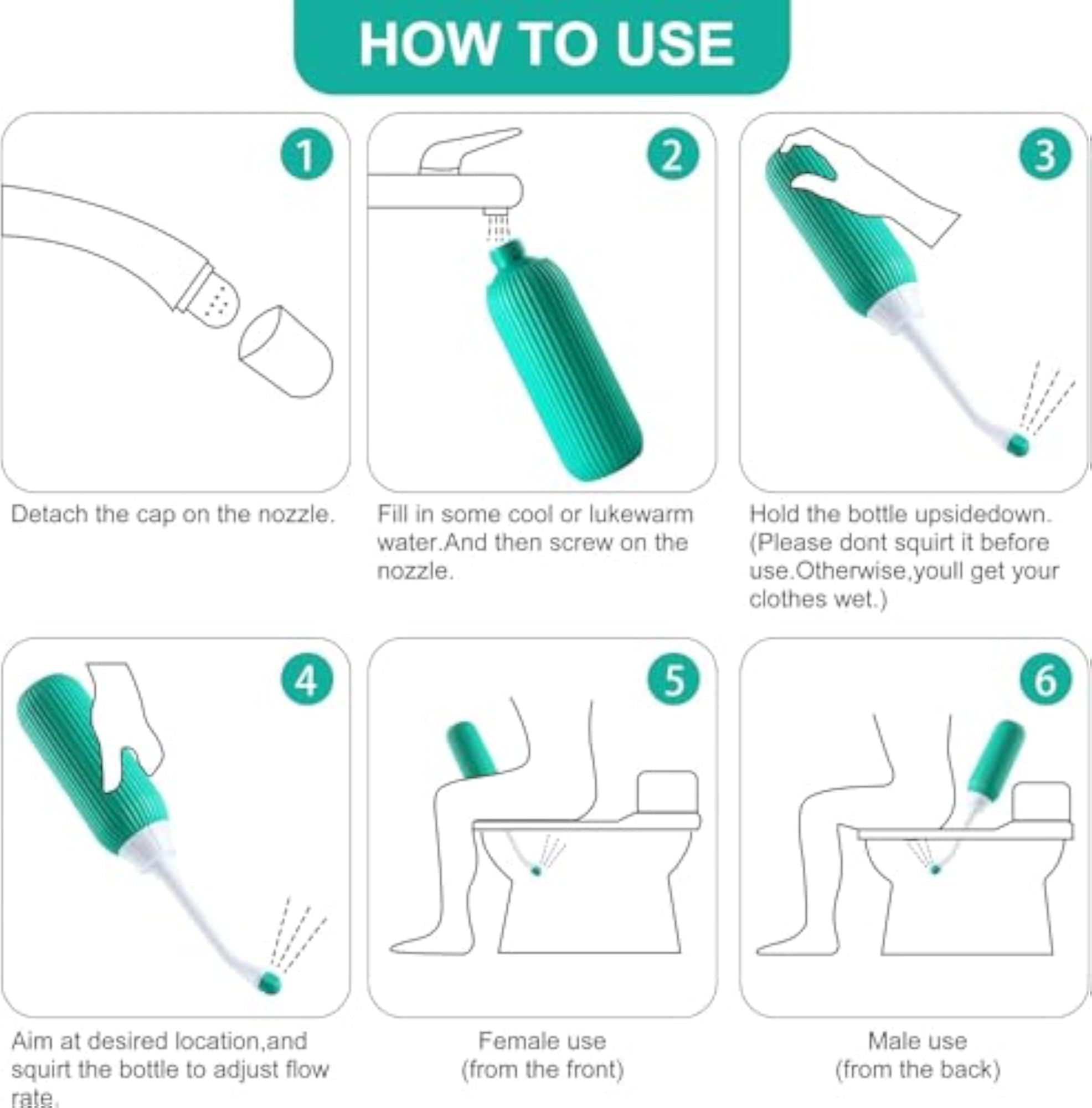 HOW TO USE

1

Detach the cap on the nozzle.

2

Fill in some cool or lukewarm water.And then screw on the nozzle.

3

Hold the bottle upsidedown. (Please dont squirt it before use.Otherwise,youll get your clothes wet.)

4

Aim at desired location,and squirt the bottle to adjust flow rate.

5

Female use (from the front)

6

Male use (from the back)