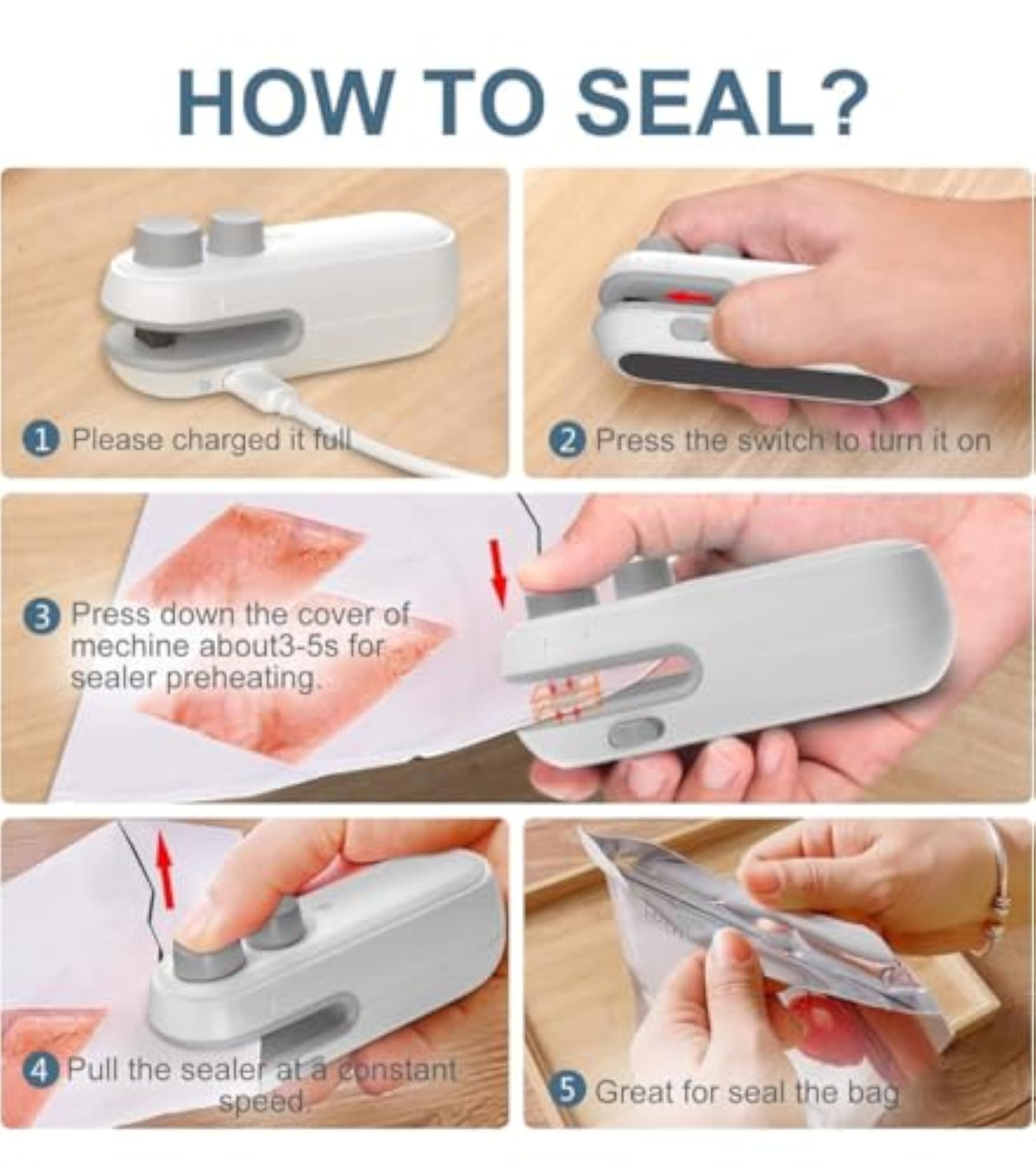 HOW TO SEAL?

1 Please charged it full

2 Press the switch to turn it on

3 Press down the cover of mechine about3-5s for sealer preheating.

4 Pull the sealer at a constant speed.

5 Great for seal the bag