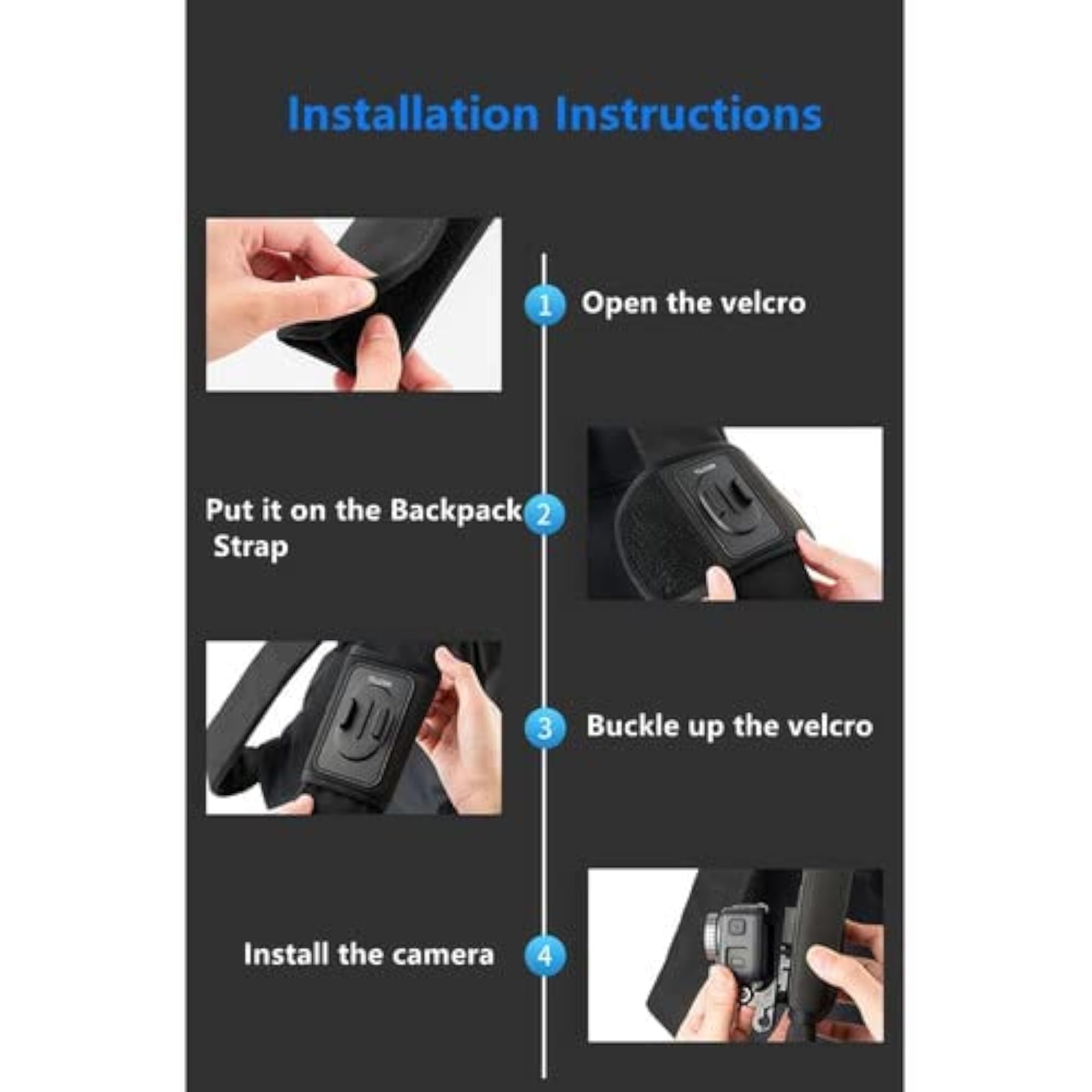 Installation Instructions

1 Open the velcro

Put it on the Backpack Strap 2

3 Buckle up the velcro

Install the camera 4