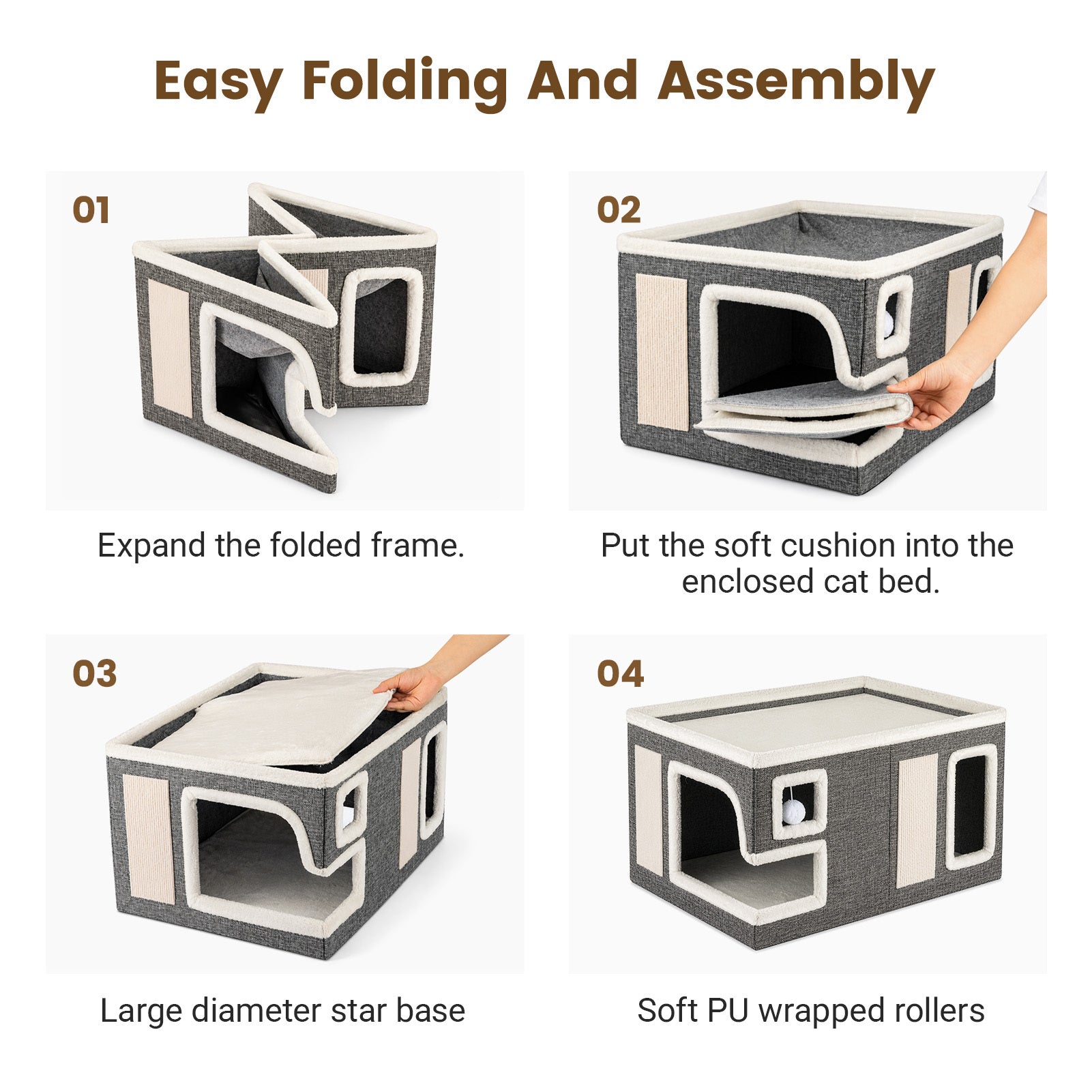 Easy Folding And Assembly

01

Expand the folded frame.

02

Put the soft cushion into the enclosed cat bed.

03

Large diameter star base

04

Soft PU wrapped rollers