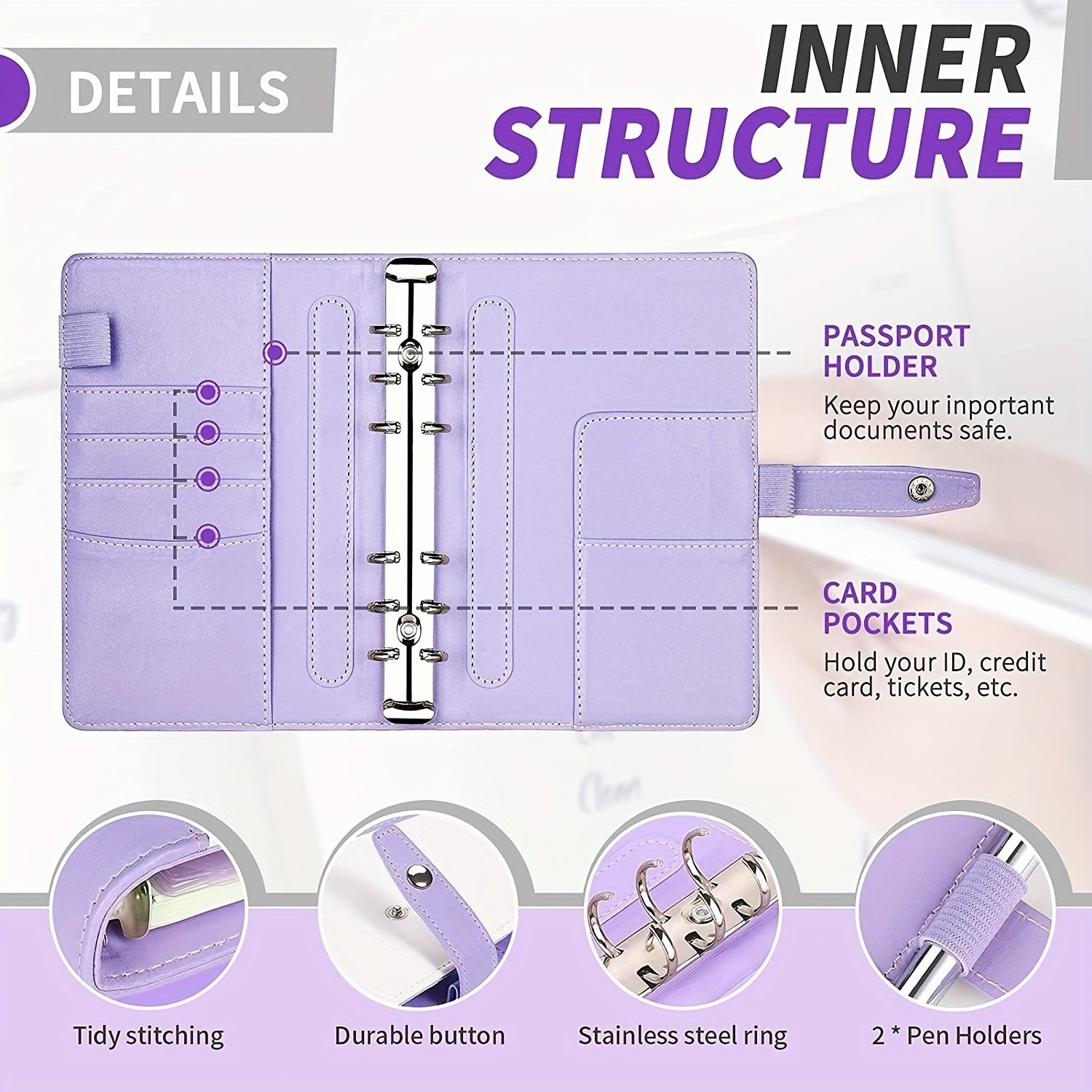 DETAILS

INNER STRUCTURE

PASSPORT HOLDER
Keep your inportant documents safe.

CARD POCKETS
Hold your ID, credit card, tickets, etc.

Tidy stitching

Durable button

Stainless steel ring

2 * Pen Holders