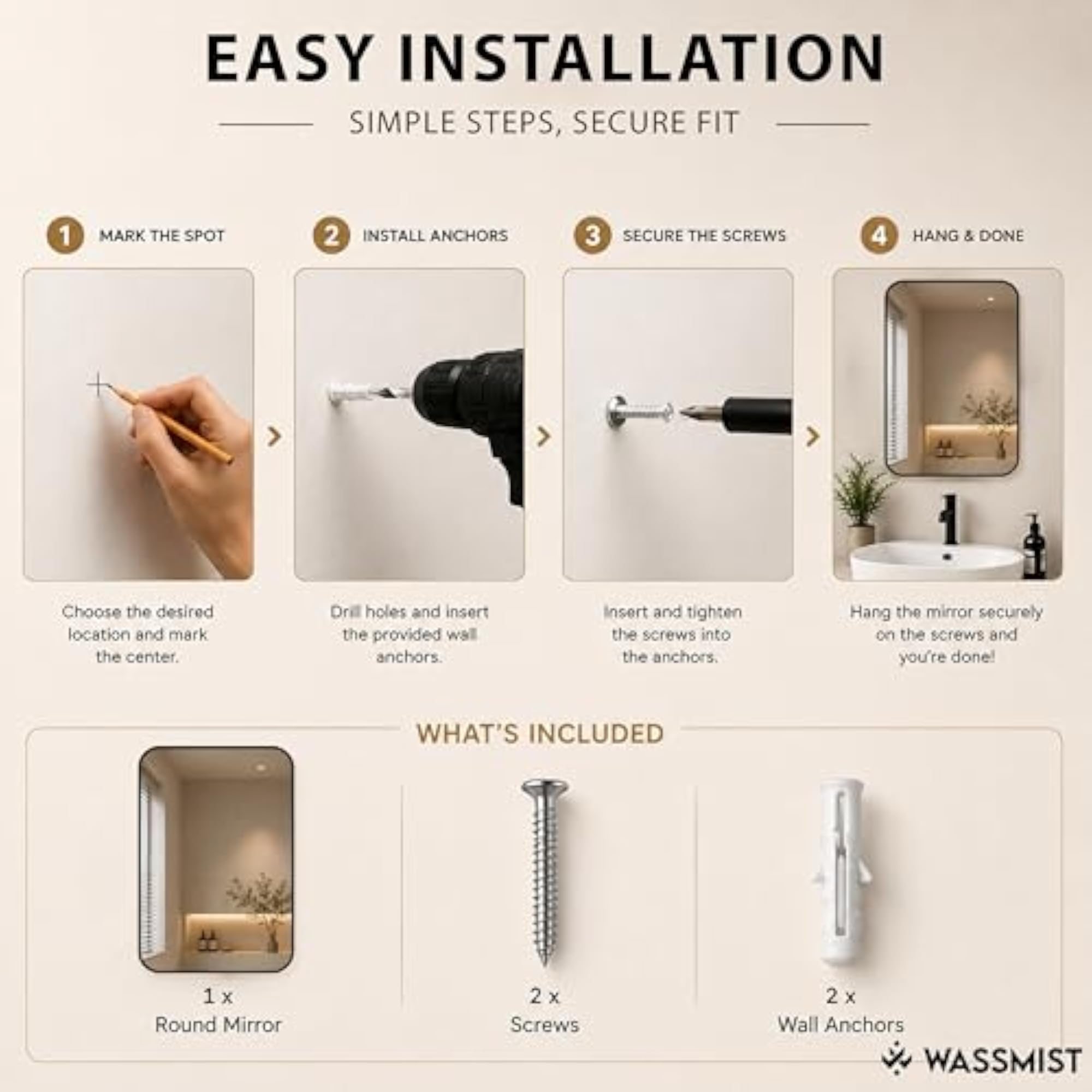 EASY INSTALLATION

SIMPLE STEPS, SECURE FIT

1 MARK THE SPOT

Choose the desired location and mark the center.

2 INSTALL ANCHORS

Drill holes and insert the provided wall anchors.

3 SECURE THE SCREWS

Insert and tighten the screws into the anchors.

4 HANG & DONE

Hang the mirror securely on the screws and you're done!

WHAT'S INCLUDED

1 x
Round Mirror

2 x
Screws

2 x
Wall Anchors

WASSMIST