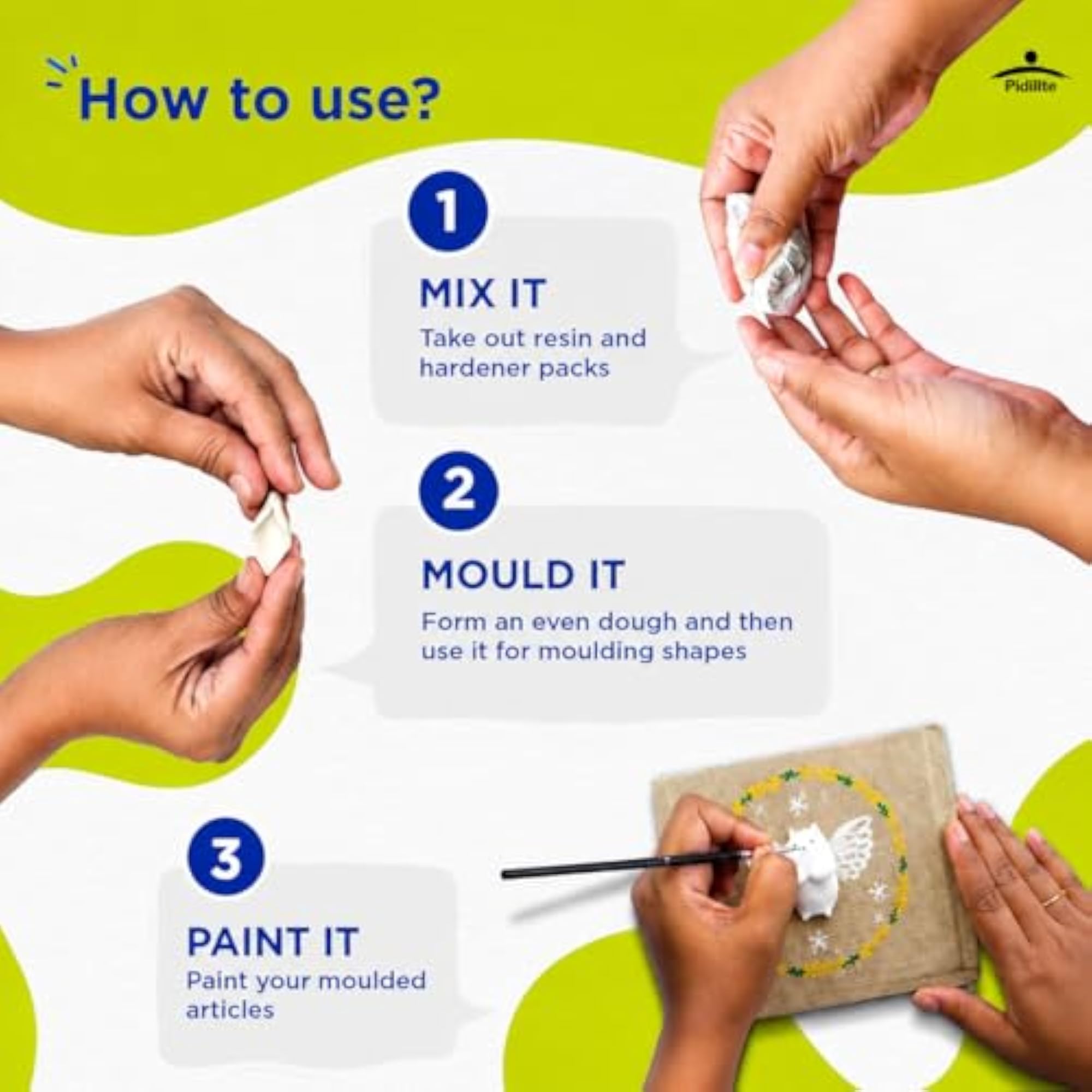 How to use?

Pidilite

1

MIX IT
Take out resin and hardener packs

2

MOULD IT
Form an even dough and then use it for moulding shapes

3

PAINT IT
Paint your moulded articles