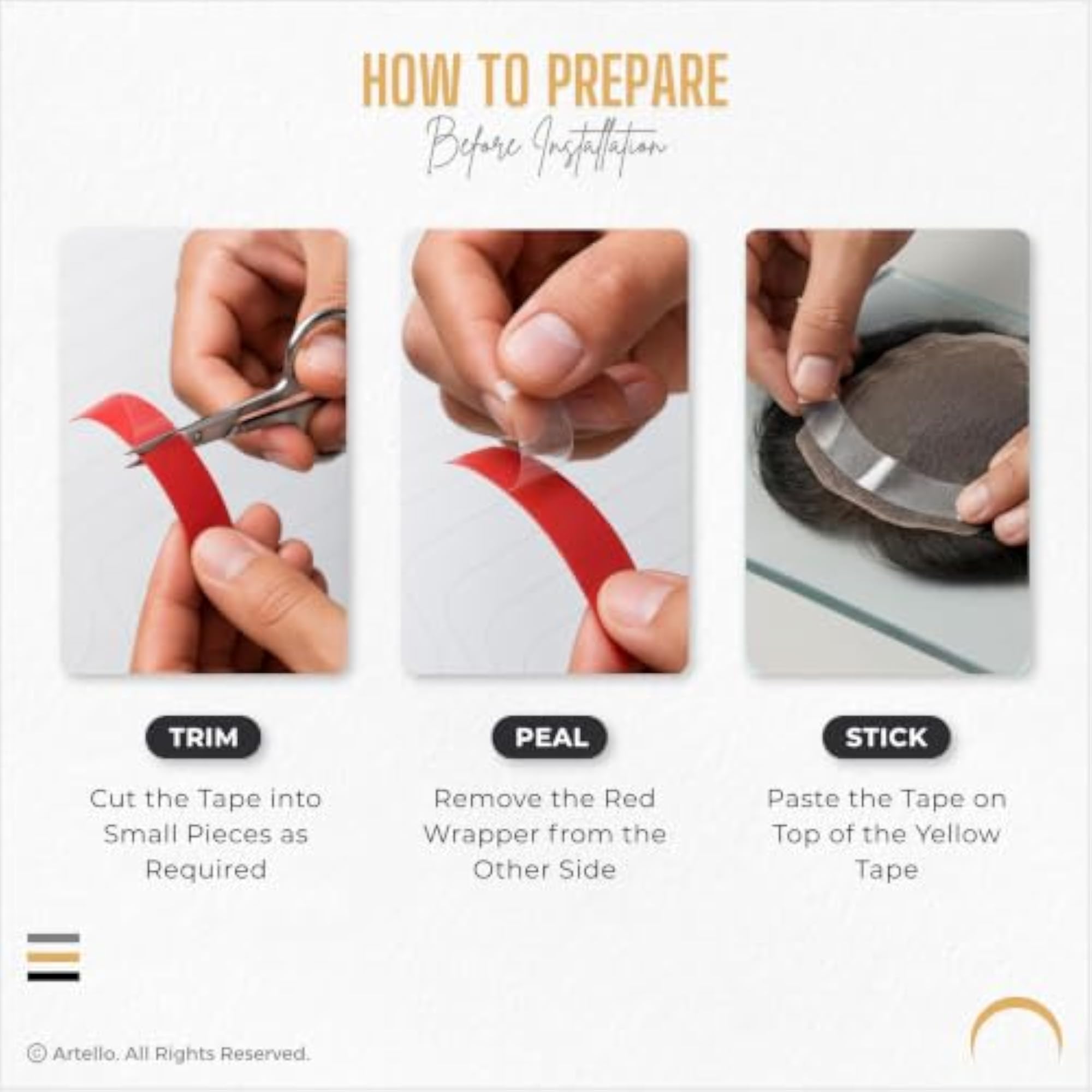 HOW TO PREPARE

Before Installation

TRIM

Cut the Tape into Small Pieces as Required

PEAL

Remove the Red Wrapper from the Other Side

STICK

Paste the Tape on Top of the Yellow Tape

© Artello. All Rights Reserved.