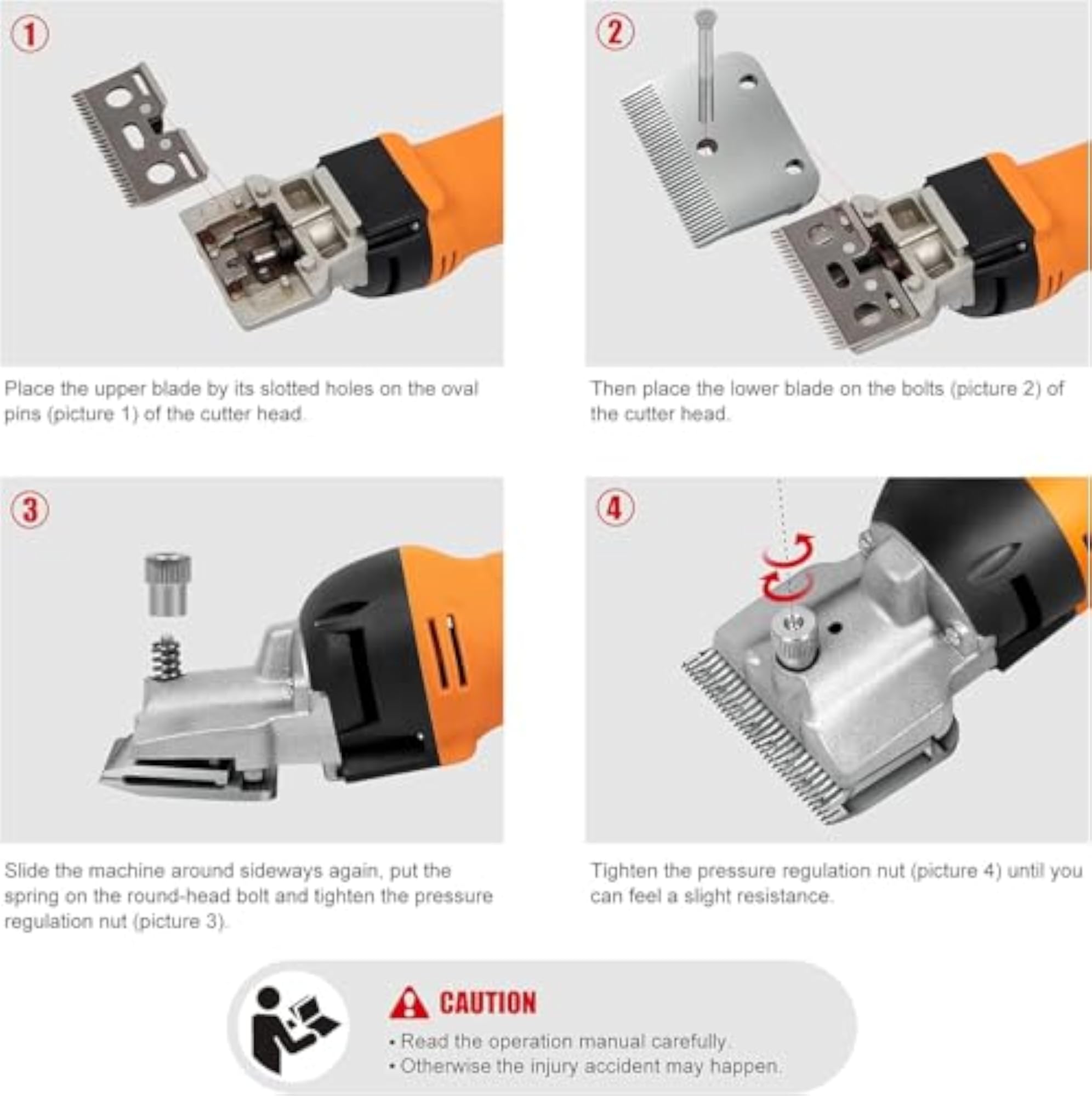 ①

Place the upper blade by its slotted holes on the oval pins (picture 1) of the cutter head.

②

Then place the lower blade on the bolts (picture 2) of the cutter head.

③

Slide the machine around sideways again, put the spring on the round-head bolt and tighten the pressure regulation nut (picture 3).

④

Tighten the pressure regulation nut (picture 4) until you can feel a slight resistance.

CAUTION

• Read the operation manual carefully.
• Otherwise the injury accident may happen.