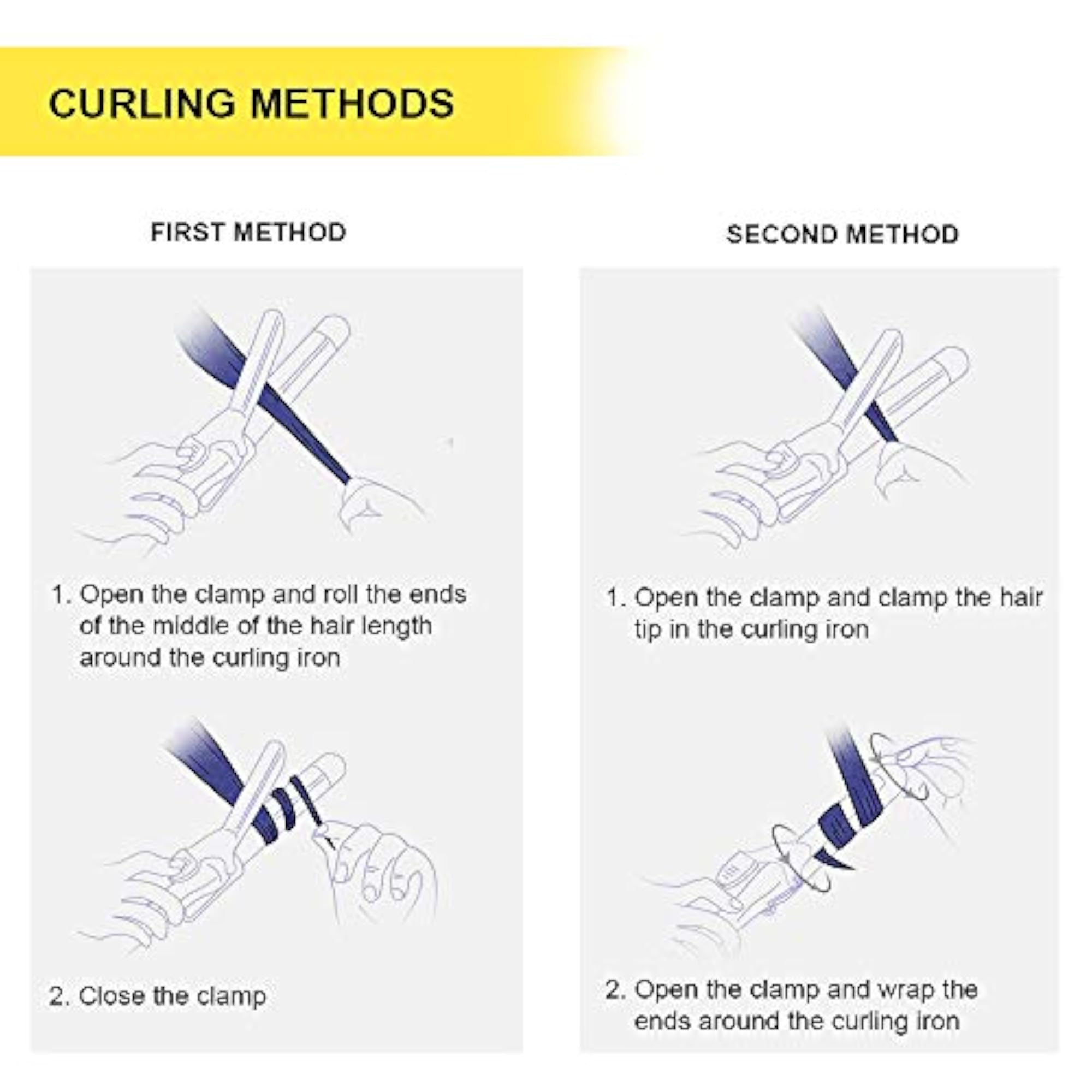 CURLING METHODS

FIRST METHOD

1. Open the clamp and roll the ends of the middle of the hair length around the curling iron

2. Close the clamp

SECOND METHOD

1. Open the clamp and clamp the hair tip in the curling iron

2. Open the clamp and wrap the ends around the curling iron