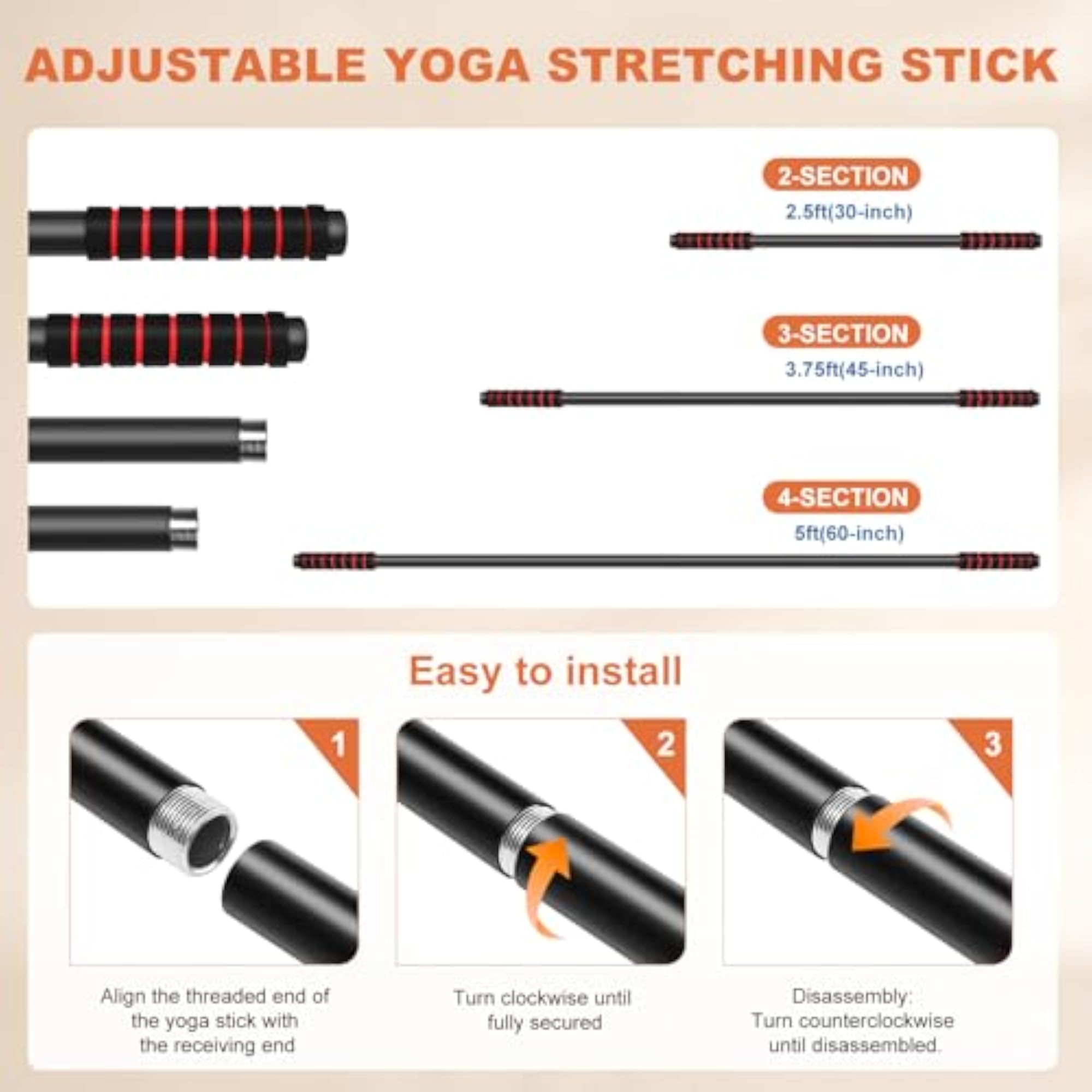 ADJUSTABLE YOGA STRETCHING STICK

2-SECTION
2.5ft(30-inch)

3-SECTION
3.75ft(45-inch)

4-SECTION
5ft(60-inch)

Easy to install

1

2

3

Align the threaded end of the yoga stick with the receiving end

Turn clockwise until fully secured

Disassembly:
Turn counterclockwise until disassembled.