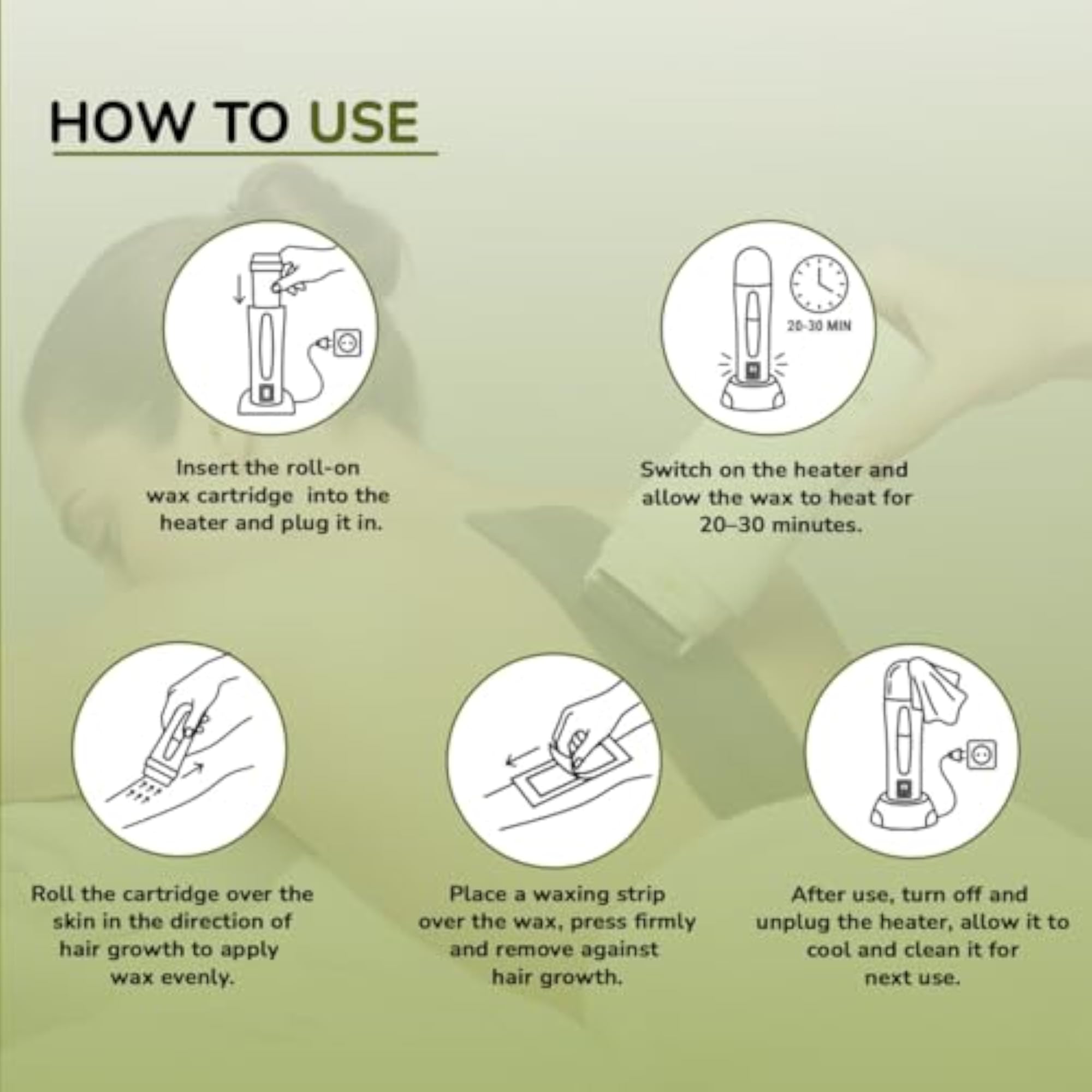 HOW TO USE

Insert the roll-on wax cartridge into the heater and plug it in.

20-30 MIN

Switch on the heater and allow the wax to heat for 20–30 minutes.

Roll the cartridge over the skin in the direction of hair growth to apply wax evenly.

Place a waxing strip over the wax, press firmly and remove against hair growth.

After use, turn off and unplug the heater, allow it to cool and clean it for next use.