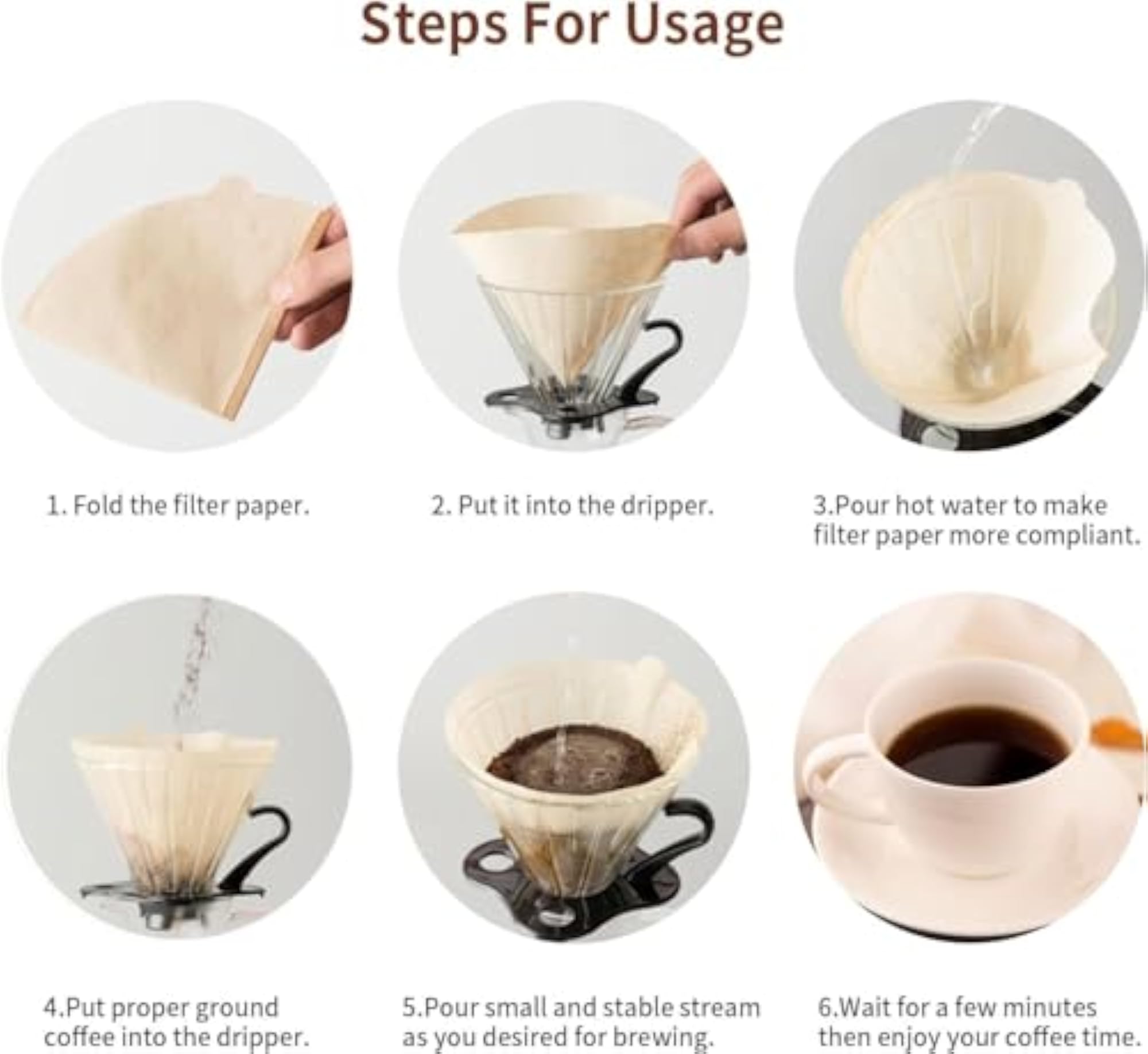 Steps For Usage

1. Fold the filter paper.

2. Put it into the dripper.

3.Pour hot water to make filter paper more compliant.

4.Put proper ground coffee into the dripper.

5.Pour small and stable stream as you desired for brewing.

6.Wait for a few minutes then enjoy your coffee time.