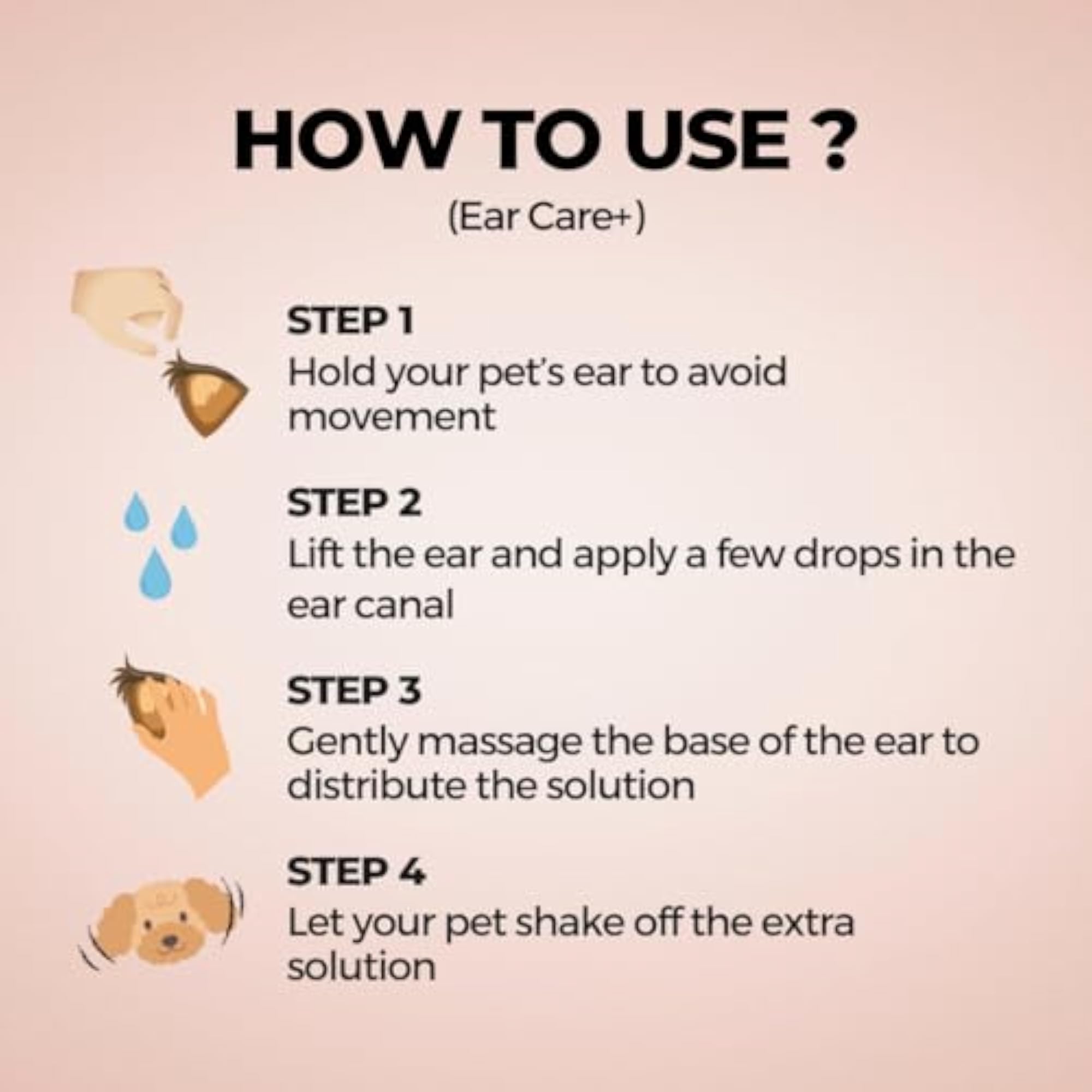 HOW TO USE ?

(Ear Care+)

STEP 1
Hold your pet's ear to avoid movement

STEP 2
Lift the ear and apply a few drops in the ear canal

STEP 3
Gently massage the base of the ear to distribute the solution

STEP 4
Let your pet shake off the extra solution