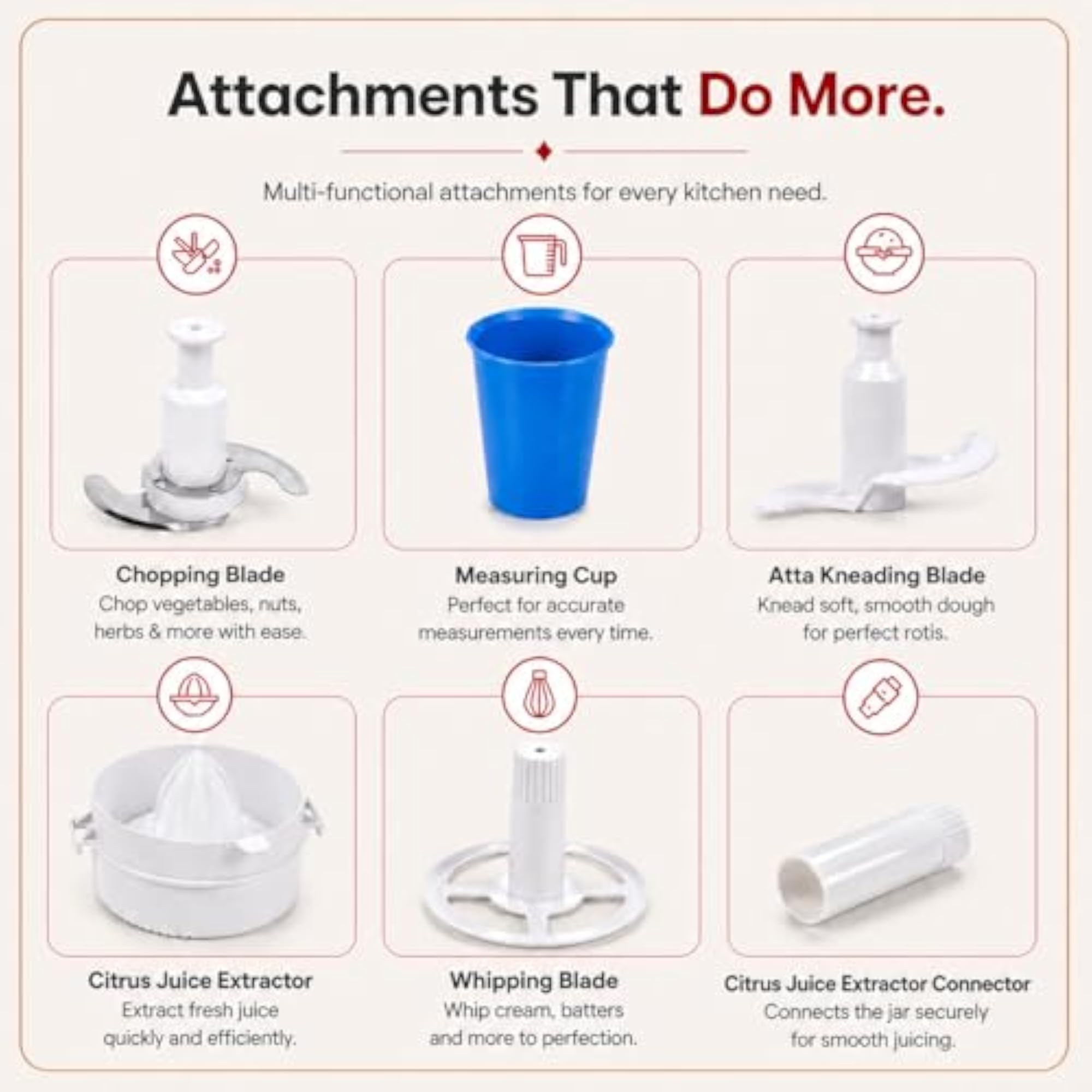 Attachments That Do More.

Multi-functional attachments for every kitchen need.

Chopping Blade
Chop vegetables, nuts, herbs & more with ease.

Measuring Cup
Perfect for accurate measurements every time.

Atta Kneading Blade
Knead soft, smooth dough for perfect rotis.

Citrus Juice Extractor
Extract fresh juice quickly and efficiently.

Whipping Blade
Whip cream, batters and more to perfection.

Citrus Juice Extractor Connector
Connects the jar securely for smooth juicing.