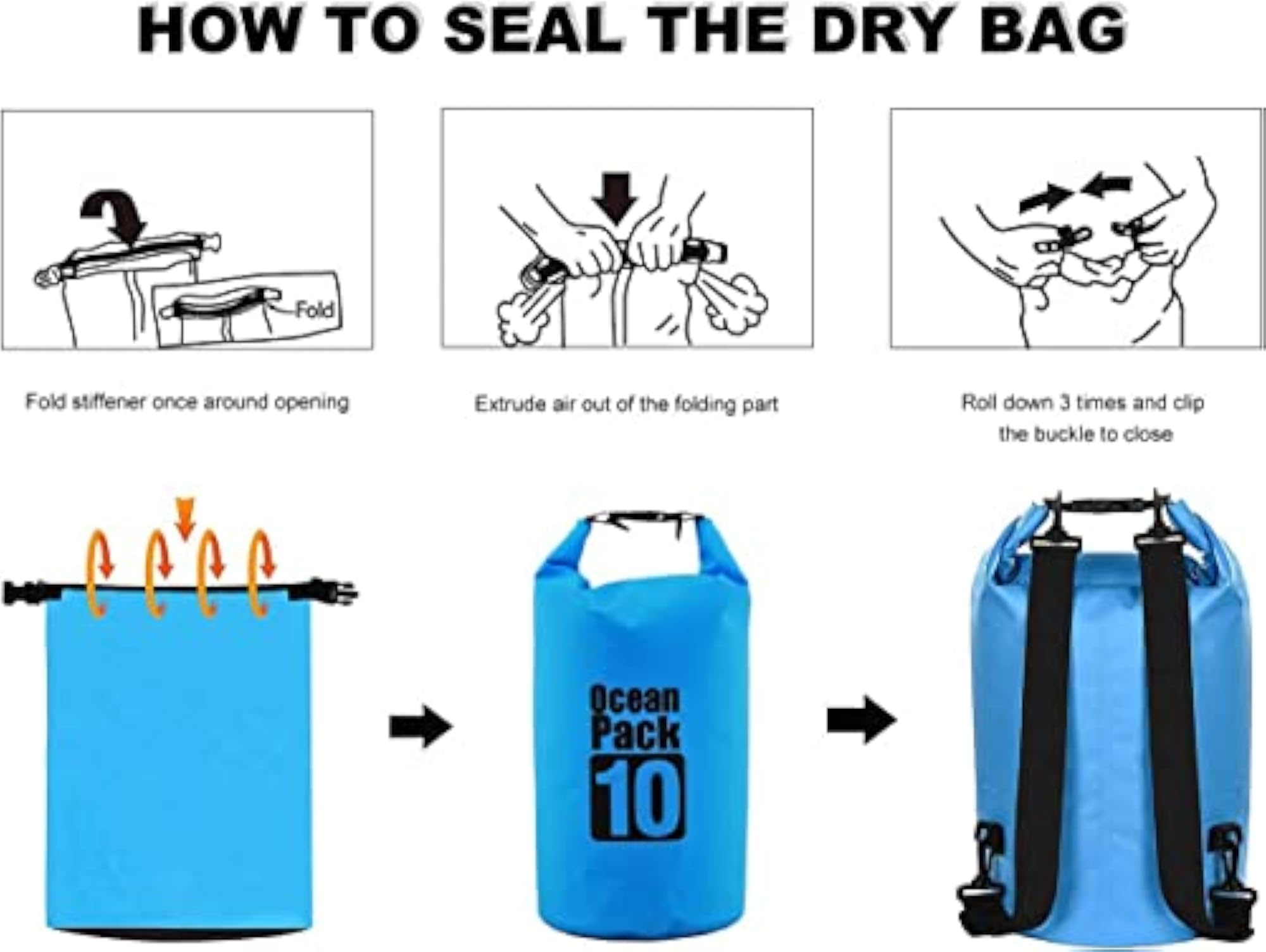 HOW TO SEAL THE DRY BAG

Fold

Fold stiffener once around opening

Extrude air out of the folding part

Roll down 3 times and clip the buckle to close

Ocean Pack 10