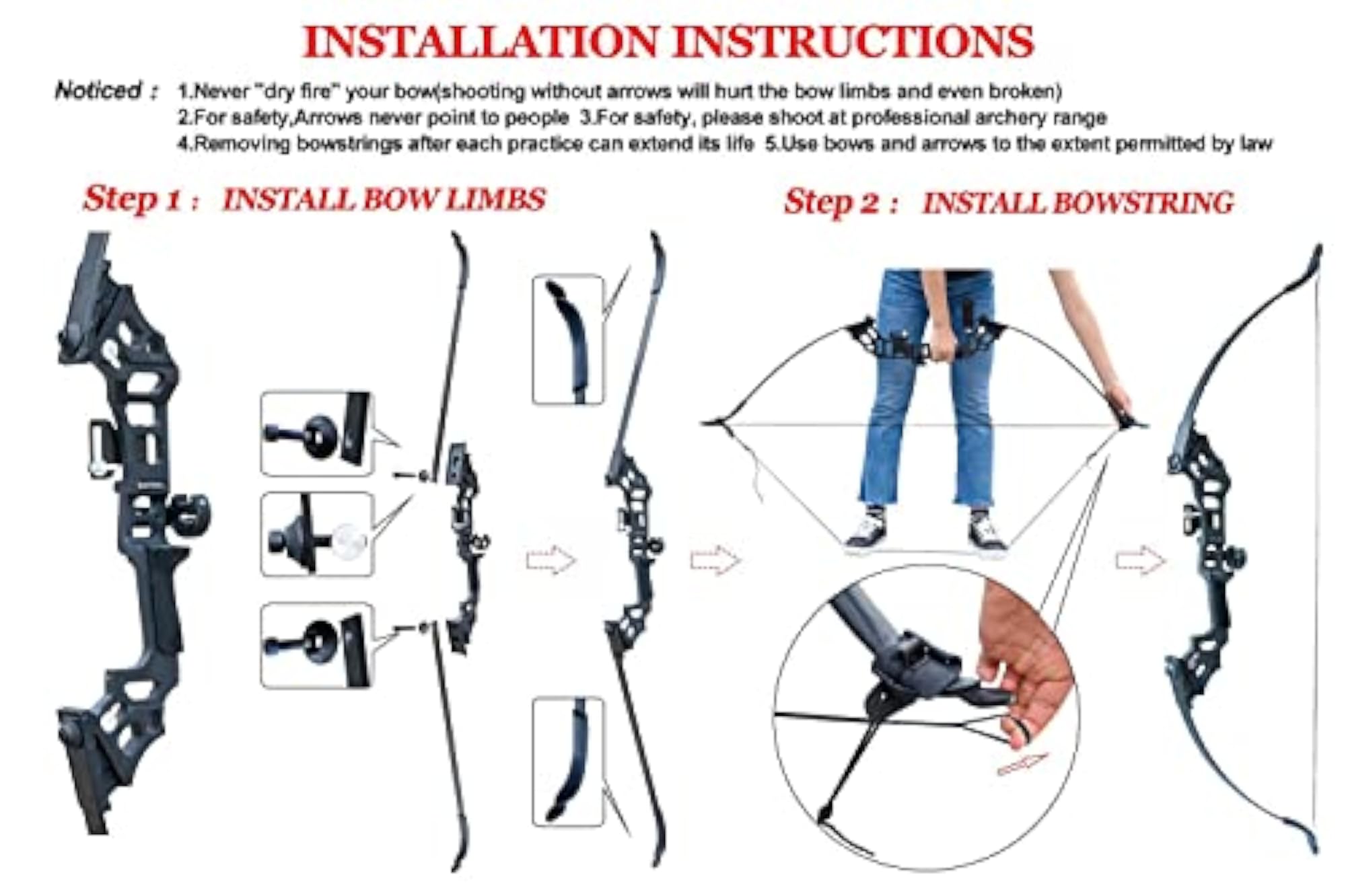 INSTALLATION INSTRUCTIONS

Noticed : 1.Never "dry fire" your bow(shooting without arrows will hurt the bow limbs and even broken)
2.For safety,Arrows never point to people 3.For safety, please shoot at professional archery range
4.Removing bowstrings after each practice can extend its life 5.Use bows and arrows to the extent permitted by law

Step 1 : INSTALL BOW LIMBS

Step 2 : INSTALL BOWSTRING